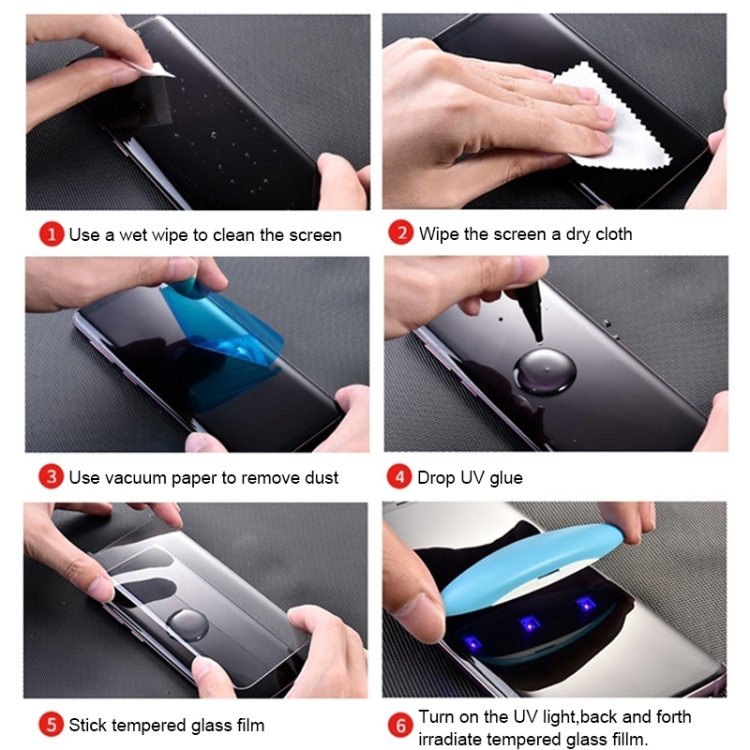 1 Use a wet wipe to clean the screen

2 Wipe the screen a dry cloth

3 Use vacuum paper to remove dust

4 Drop UV glue

5 Stick tempered glass film

6 Turn on the UV light,back and forth irradiate tempered glass fillm.