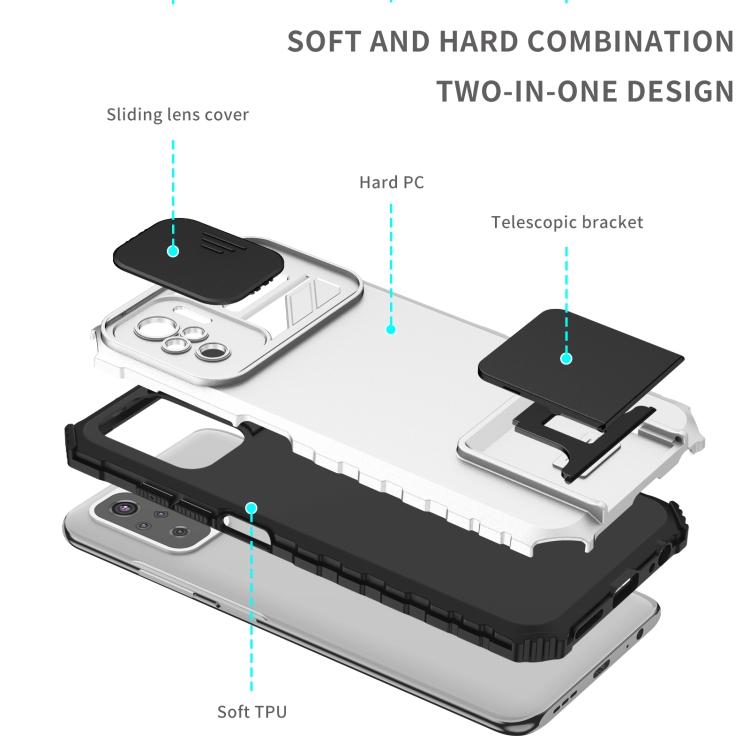 SOFT AND HARD COMBINATION
TWO-IN-ONE DESIGN

Sliding lens cover

Hard PC

Telescopic bracket

Soft TPU