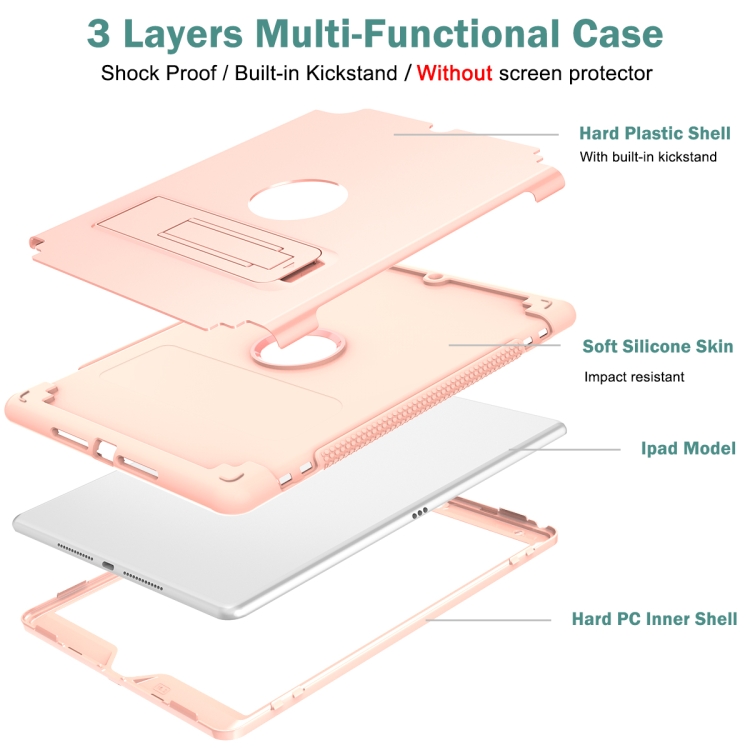 3 Layers Multi-Functional Case

Shock Proof / Built-in Kickstand / Without screen protector

Hard Plastic Shell
With built-in kickstand

Soft Silicone Skin
Impact resistant

Ipad Model

Hard PC Inner Shell