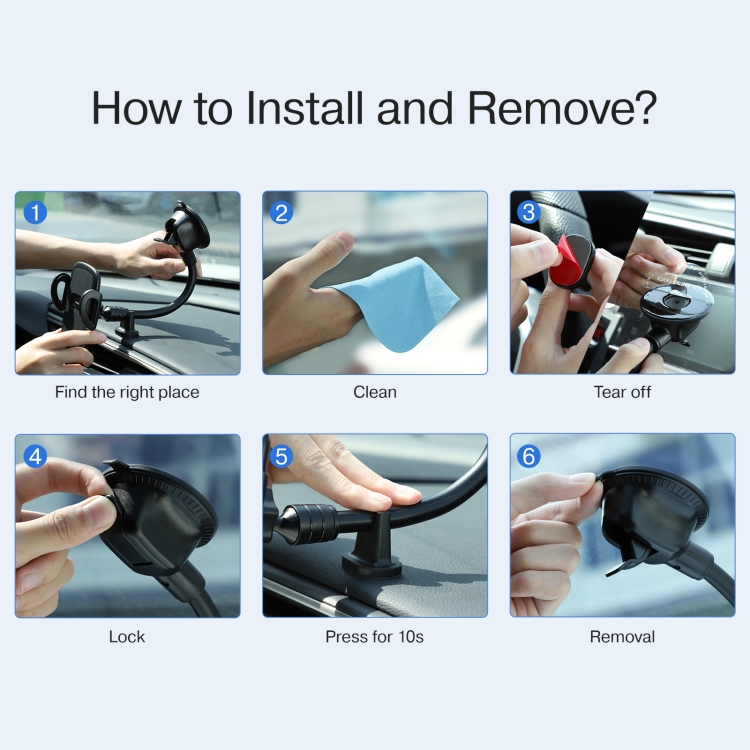 How to Install and Remove?

1
Find the right place

2
Clean

3
Tear off

4
Lock

5
Press for 10s

6
Removal