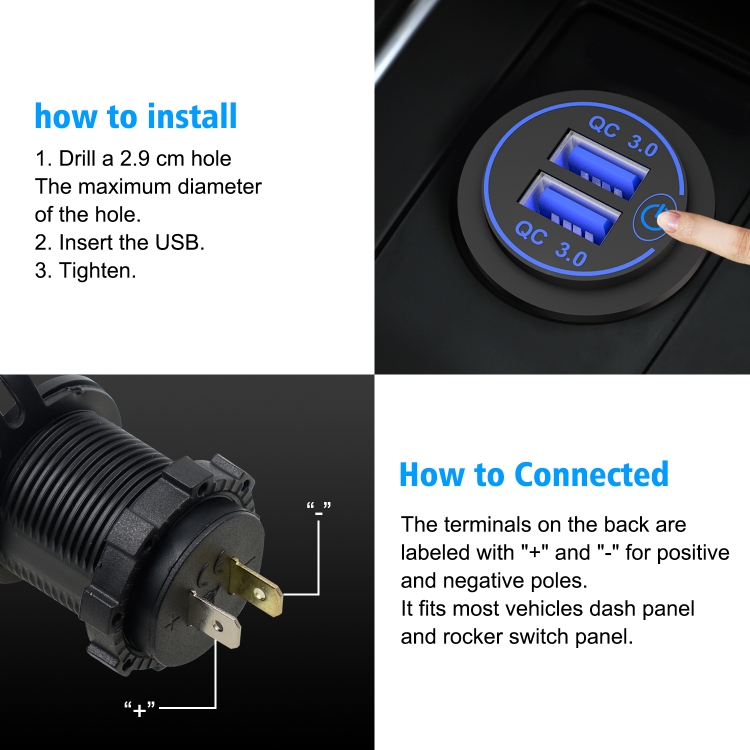 how to install

1. Drill a 2.9 cm hole
The maximum diameter of the hole.
2. Insert the USB.
3. Tighten.

QC 3.0

QC 3.0

“-”

“+”

How to Connected

The terminals on the back are labeled with "+" and "-" for positive and negative poles.
It fits most vehicles dash panel and rocker switch panel.