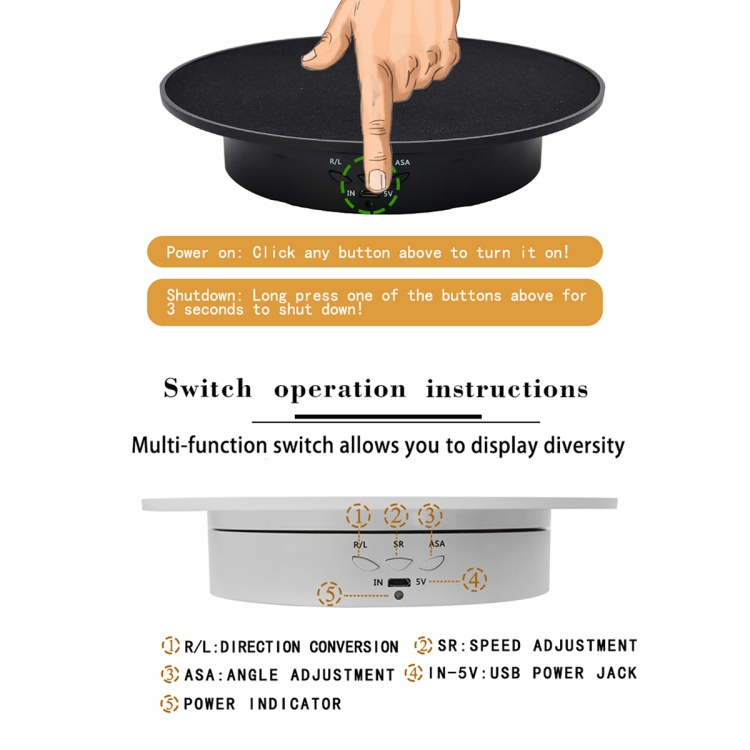 R/L
ASA
IN
5V

Power on: Click any button above to turn it on!

Shutdown: Long press one of the buttons above for 3 seconds to shut down!

Switch operation instructions

Multi-function switch allows you to display diversity

1
2
3
R/L
SR
ASA
IN
5V
4
5

1 R/L:DIRECTION CONVERSION 2 SR:SPEED ADJUSTMENT
3 ASA:ANGLE ADJUSTMENT 4 IN-5V:USB POWER JACK
5 POWER INDICATOR