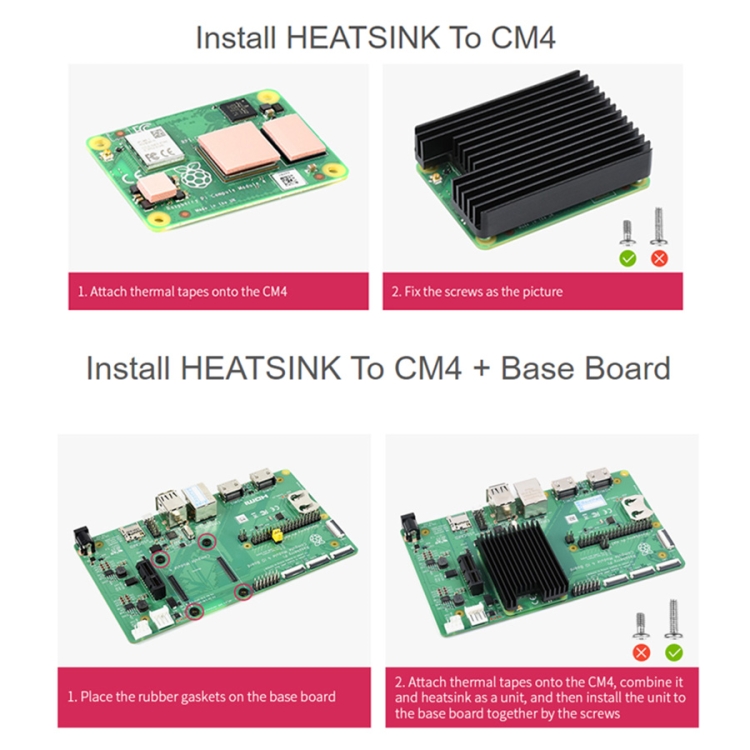 Install HEATSINK To CM4

1. Attach thermal tapes onto the CM4

2. Fix the screws as the picture

Install HEATSINK To CM4 + Base Board

1. Place the rubber gaskets on the base board

2. Attach thermal tapes onto the CM4, combine it and heatsink as a unit, and then install the unit to the base board together by the screws