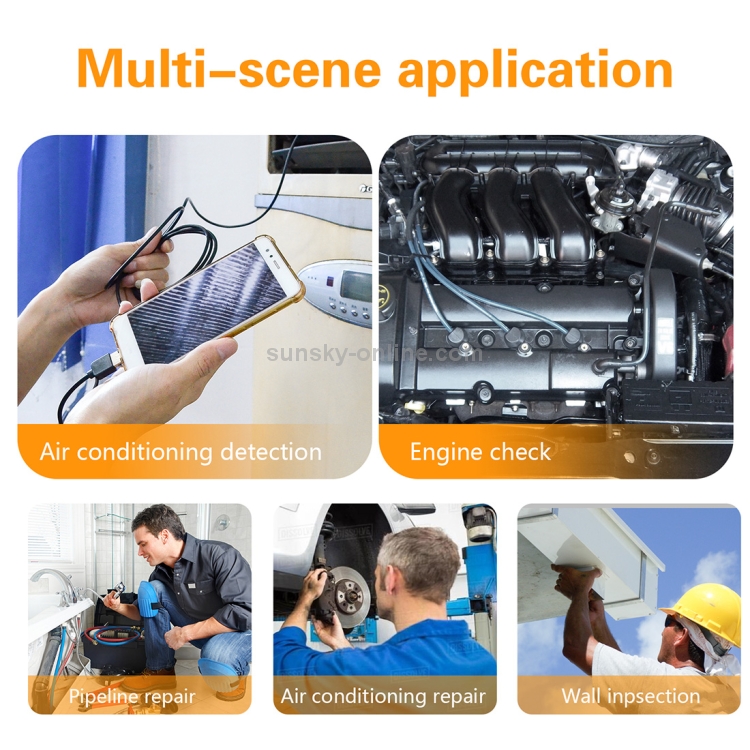 Multi–scene application

sunsky-online.com

Air conditioning detection

Engine check

Pipeline repair

Air conditioning repair

Wall inpsection