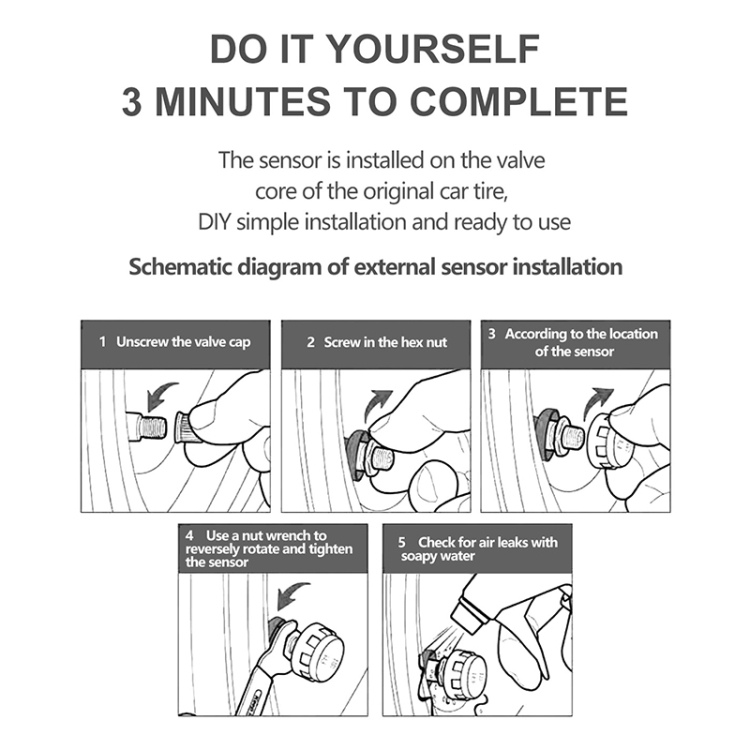 DO IT YOURSELF
3 MINUTES TO COMPLETE

The sensor is installed on the valve core of the original car tire, DIY simple installation and ready to use

Schematic diagram of external sensor installation

1 Unscrew the valve cap

2 Screw in the hex nut

3 According to the location of the sensor

4 Use a nut wrench to reversely rotate and tighten the sensor

5 Check for air leaks with soapy water