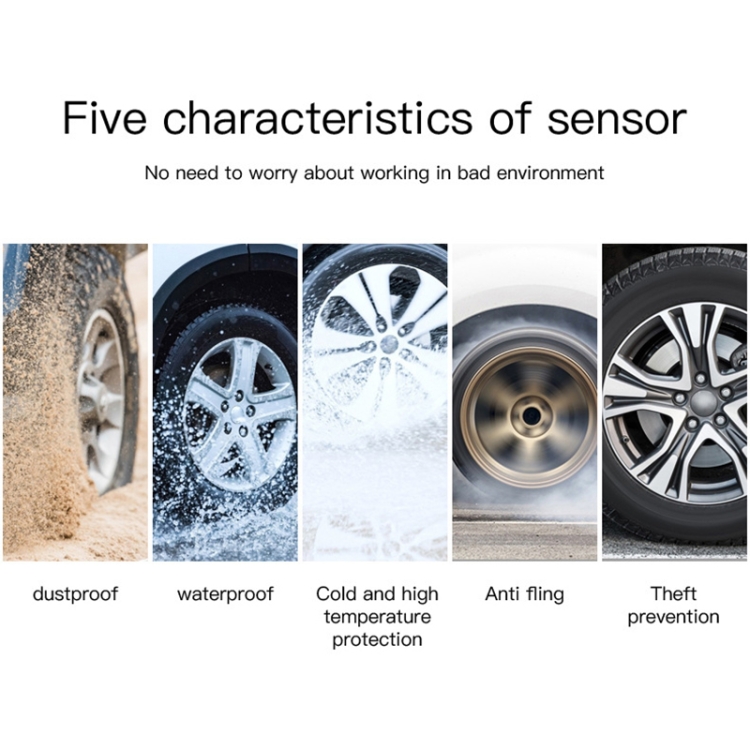 Five characteristics of sensor

No need to worry about working in bad environment

dustproof

waterproof

Cold and high temperature protection

Anti fling

Theft prevention