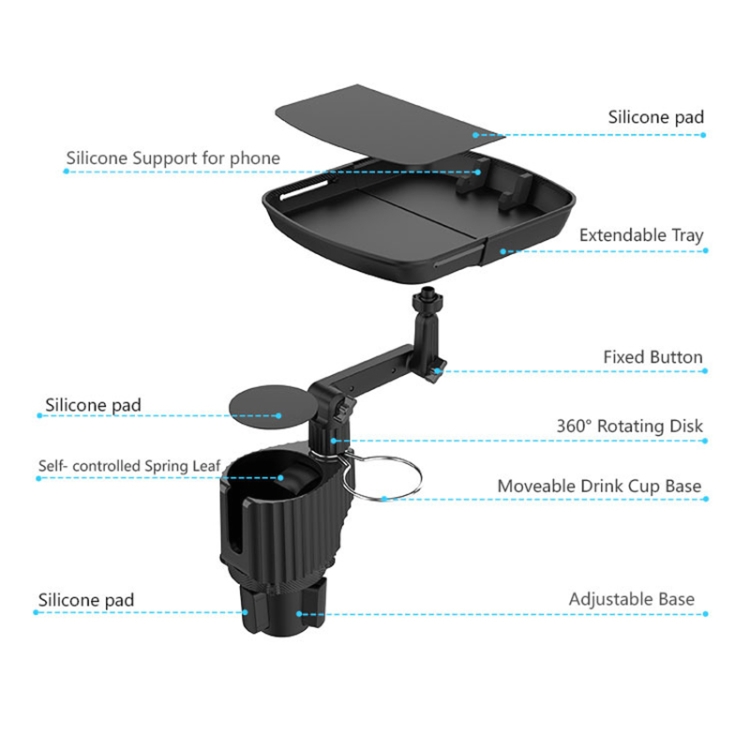 Silicone pad

Silicone Support for phone

Extendable Tray

Fixed Button

Silicone pad

360° Rotating Disk

Self- controlled Spring Leaf

Moveable Drink Cup Base

Silicone pad

Adjustable Base