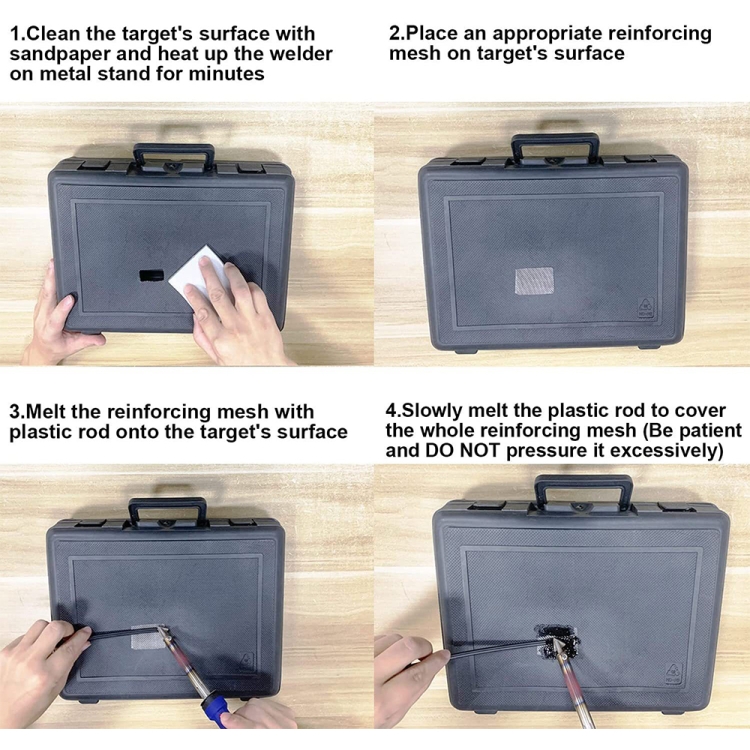 1.Clean the target's surface with sandpaper and heat up the welder on metal stand for minutes

2.Place an appropriate reinforcing mesh on target's surface

3.Melt the reinforcing mesh with plastic rod onto the target's surface

4.Slowly melt the plastic rod to cover the whole reinforcing mesh (Be patient and DO NOT pressure it excessively)