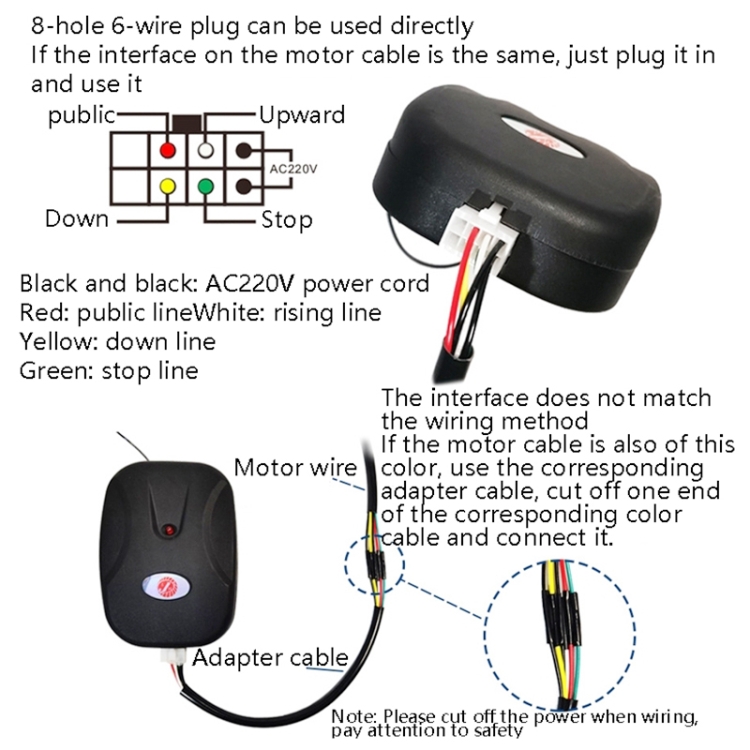 8-hole 6-wire plug can be used directly
If the interface on the motor cable is the same, just plug it in and use it

public
Upward
AC220V
Down
Stop

Black and black: AC220V power cord
Red: public lineWhite: rising line
Yellow: down line
Green: stop line

The interface does not match the wiring method
If the motor cable is also of this color, use the corresponding adapter cable, cut off one end of the corresponding color cable and connect it.

Motor wire

Adapter cable

Note: Please cut off the power when wiring, pay attention to safety