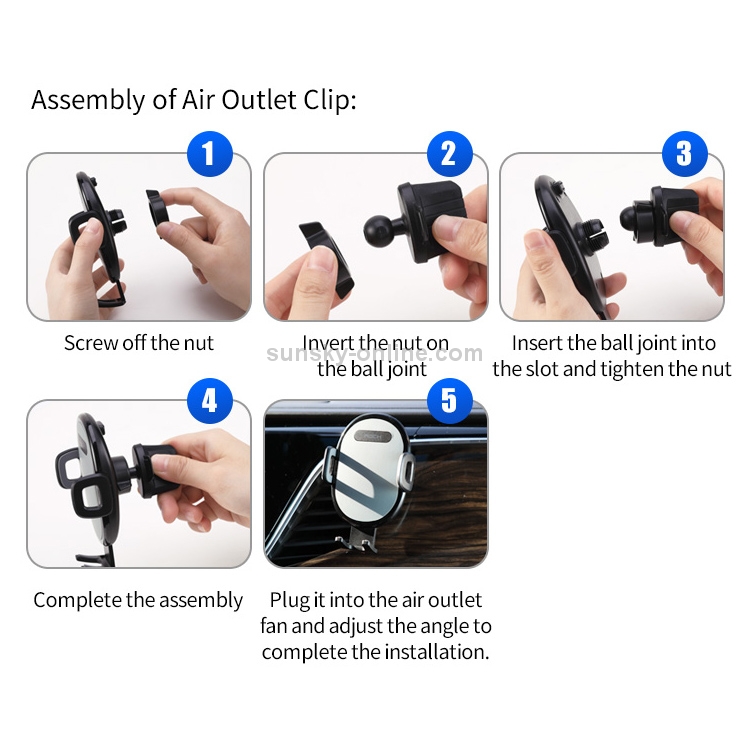 Assembly of Air Outlet Clip:

1

Screw off the nut

2

Invert the nut on the ball joint

sunsky-online.com

3

Insert the ball joint into the slot and tighten the nut

4

Complete the assembly

5

ROCK

Plug it into the air outlet fan and adjust the angle to complete the installation.