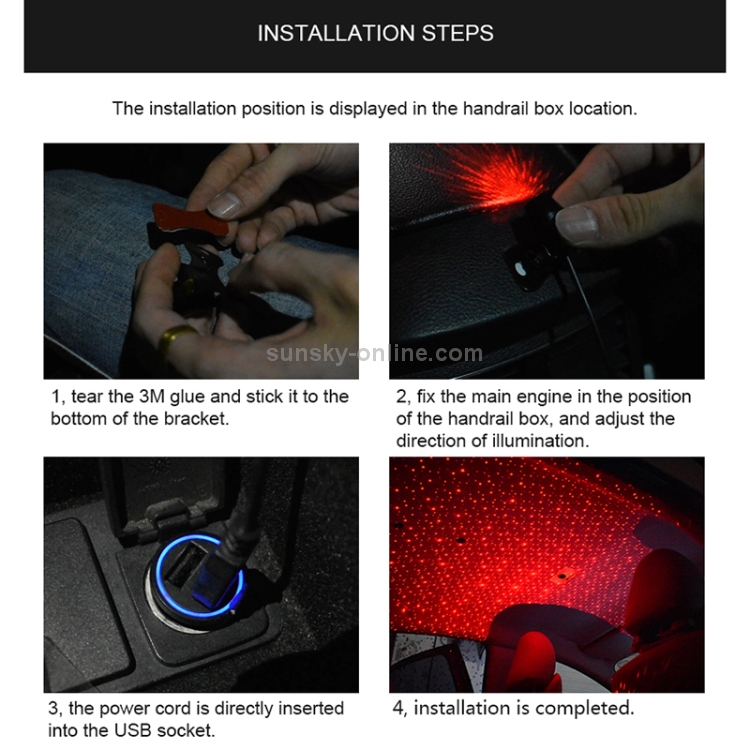 INSTALLATION STEPS

The installation position is displayed in the handrail box location.

sunsky-online.com

1, tear the 3M glue and stick it to the bottom of the bracket.

2, fix the main engine in the position of the handrail box, and adjust the direction of illumination.

3, the power cord is directly inserted into the USB socket.

4, installation is completed.