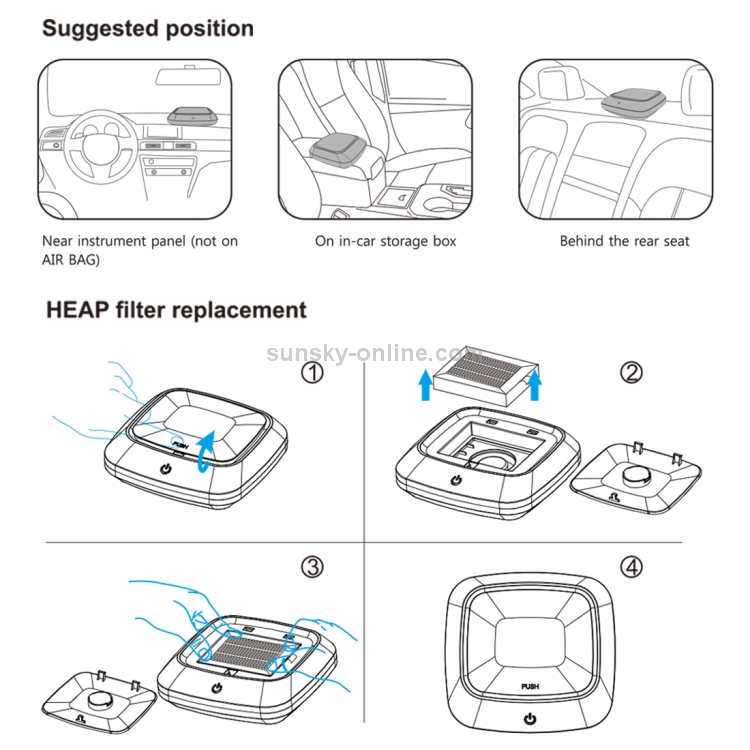 Suggested position

Near instrument panel (not on AIR BAG)

On in-car storage box

Behind the rear seat

HEAP filter replacement

sunsky-online.com

①

PUSH

②

③

④

PUSH