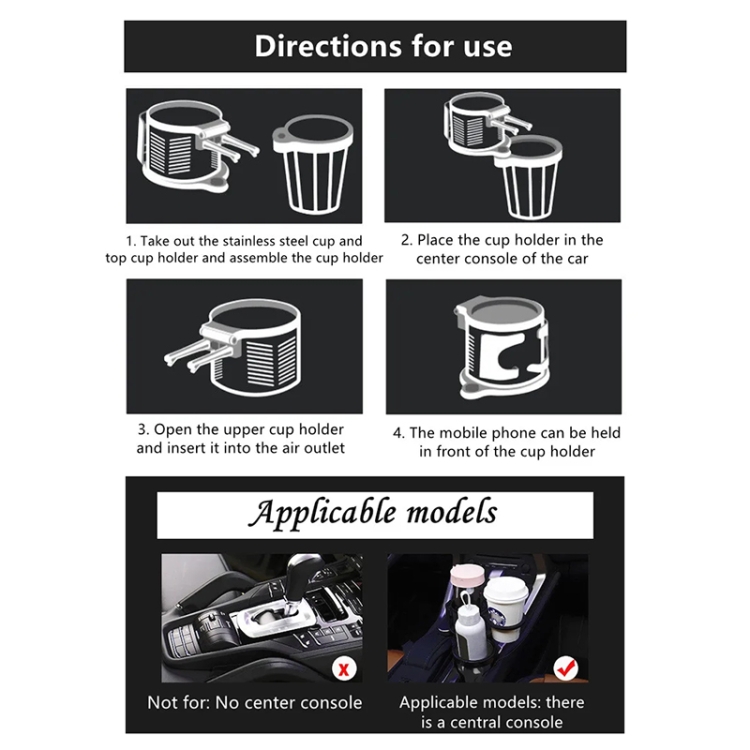 Directions for use

1. Take out the stainless steel cup and top cup holder and assemble the cup holder

2. Place the cup holder in the center console of the car

3. Open the upper cup holder and insert it into the air outlet

4. The mobile phone can be held in front of the cup holder

Applicable models

Not for: No center console

Applicable models: there is a central console