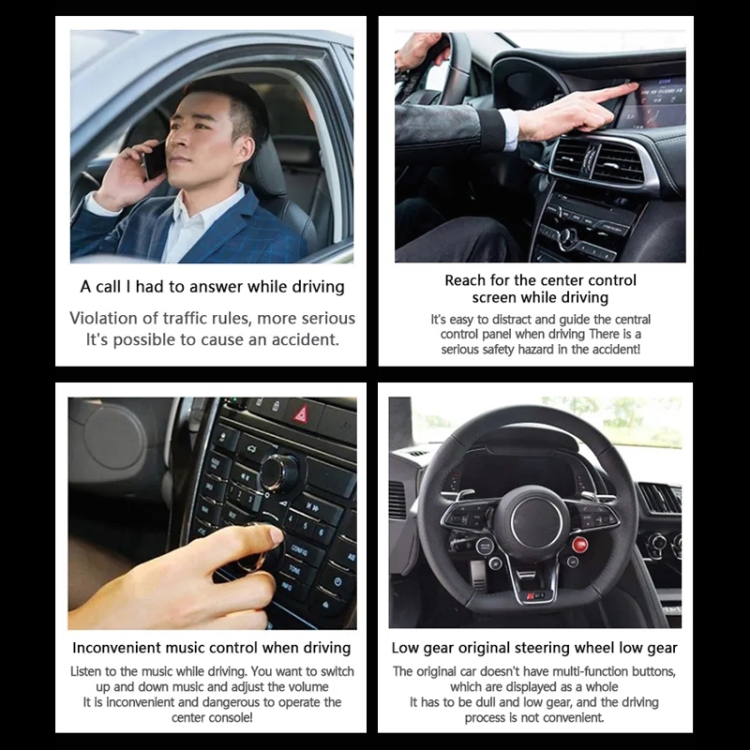 A call I had to answer while driving

Violation of traffic rules, more serious It's possible to cause an accident.

Reach for the center control screen while driving

It's easy to distract and guide the central control panel when driving There is a serious safety hazard in the accident!

CONFIG
TONE
INFO

Inconvenient music control when driving

Listen to the music while driving. You want to switch up and down music and adjust the volume
It is inconvenient and dangerous to operate the center console!

Low gear original steering wheel low gear

The original car doesn't have multi-function buttons, which are displayed as a whole
It has to be dull and low gear, and the driving process is not convenient.