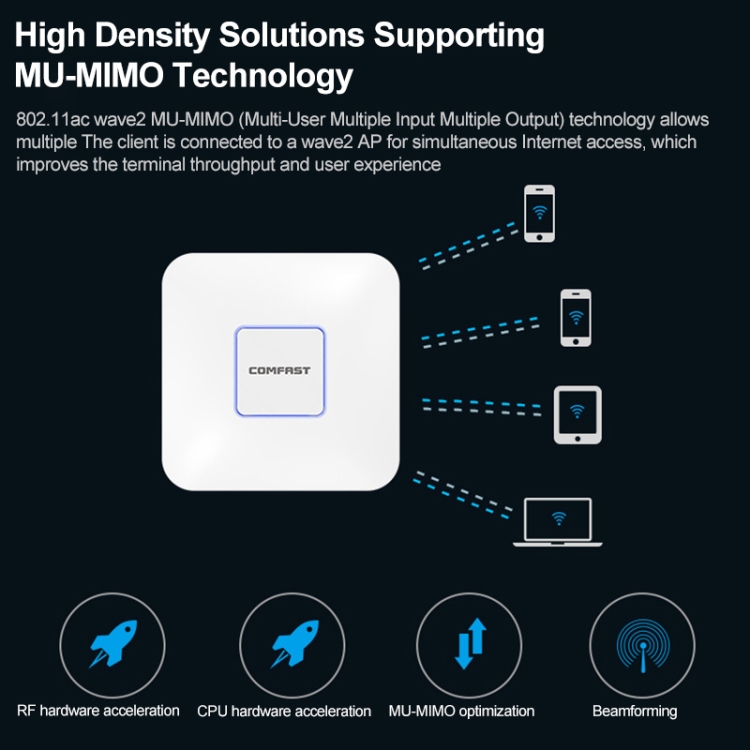 High Density Solutions Supporting MU-MIMO Technology

802.11ac wave2 MU-MIMO (Multi-User Multiple Input Multiple Output) technology allows multiple The client is connected to a wave2 AP for simultaneous Internet access, which improves the terminal throughput and user experience

COMFAST

RF hardware acceleration

CPU hardware acceleration

MU-MIMO optimization

Beamforming