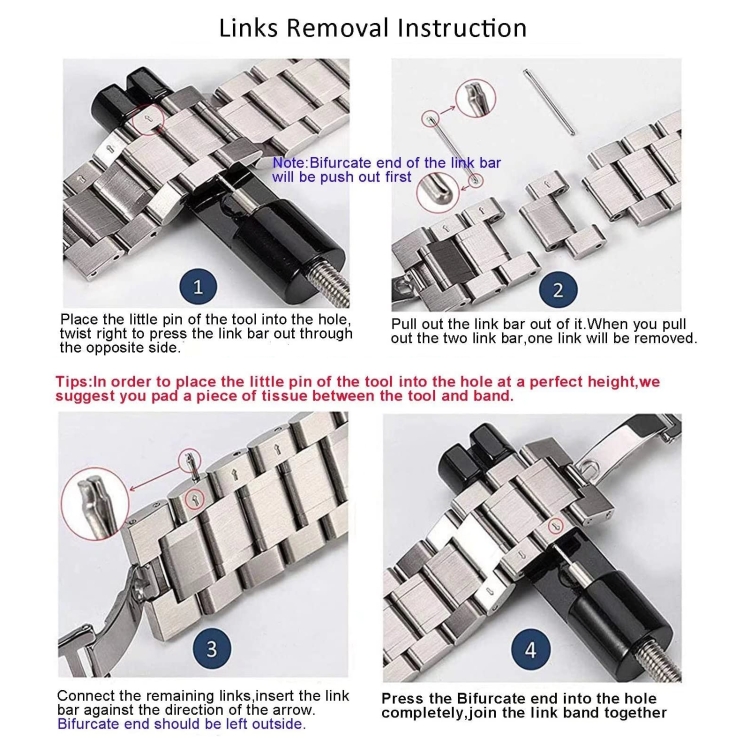 Links Removal Instruction

Note:Bifurcate end of the link bar will be push out first

1

Place the little pin of the tool into the hole, twist right to press the link bar out through the opposite side.

2

Pull out the link bar out of it.When you pull out the two link bar,one link will be removed.

Tips:In order to place the little pin of the tool into the hole at a perfect height,we suggest you pad a piece of tissue between the tool and band.

3

Connect the remaining links,insert the link bar against the direction of the arrow. Bifurcate end should be left outside.

4

Press the Bifurcate end into the hole completely,join the link band together