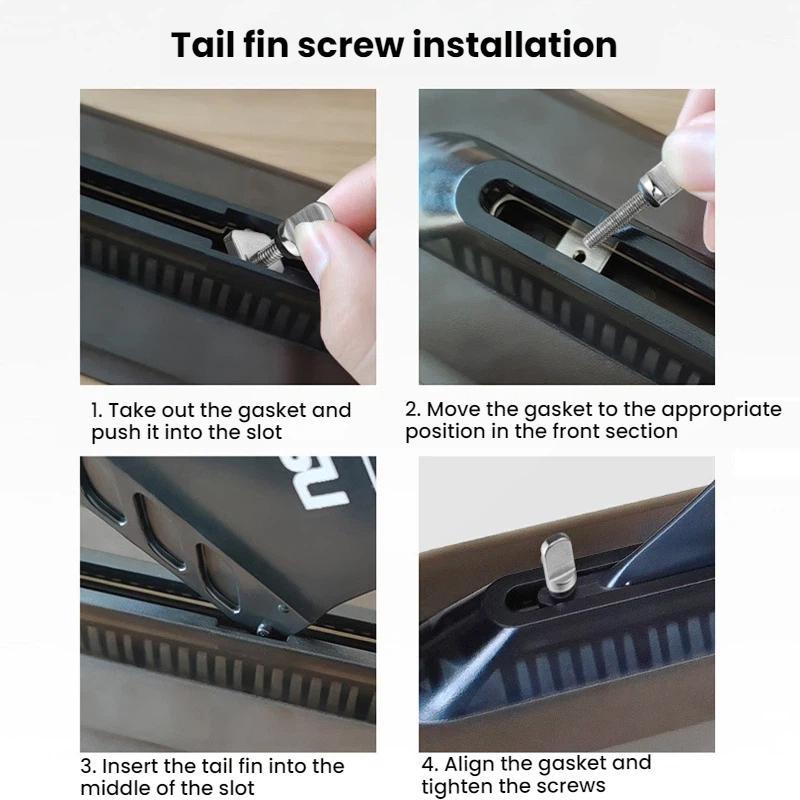 Tail fin screw installation

1. Take out the gasket and push it into the slot

2. Move the gasket to the appropriate position in the front section

3. Insert the tail fin into the middle of the slot

4. Align the gasket and tighten the screws