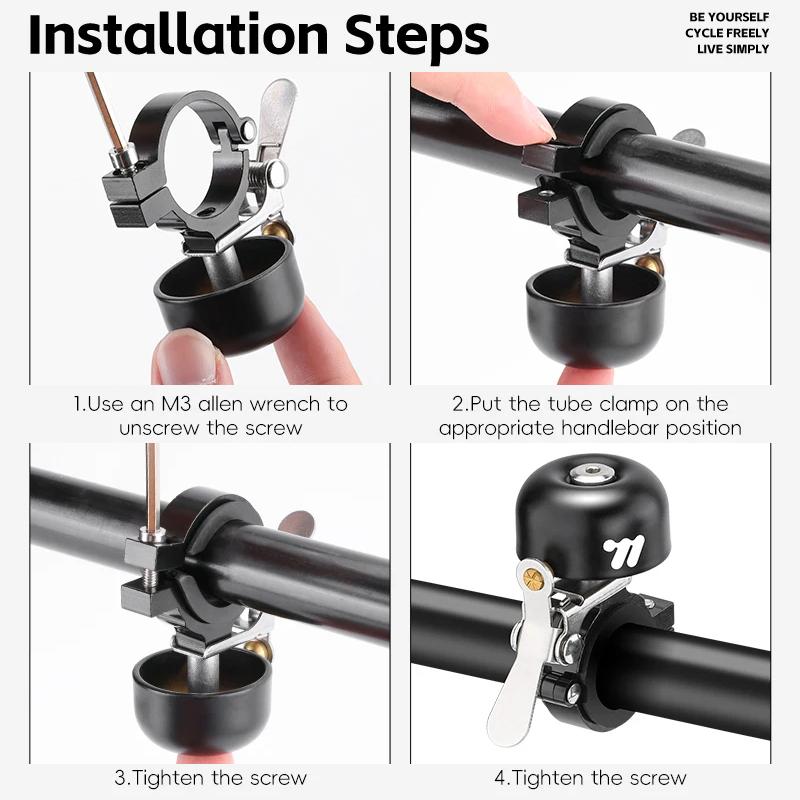 Installation Steps

BE YOURSELF
CYCLE FREELY
LIVE SIMPLY

1.Use an M3 allen wrench to unscrew the screw

2.Put the tube clamp on the appropriate handlebar position

3.Tighten the screw

4.Tighten the screw