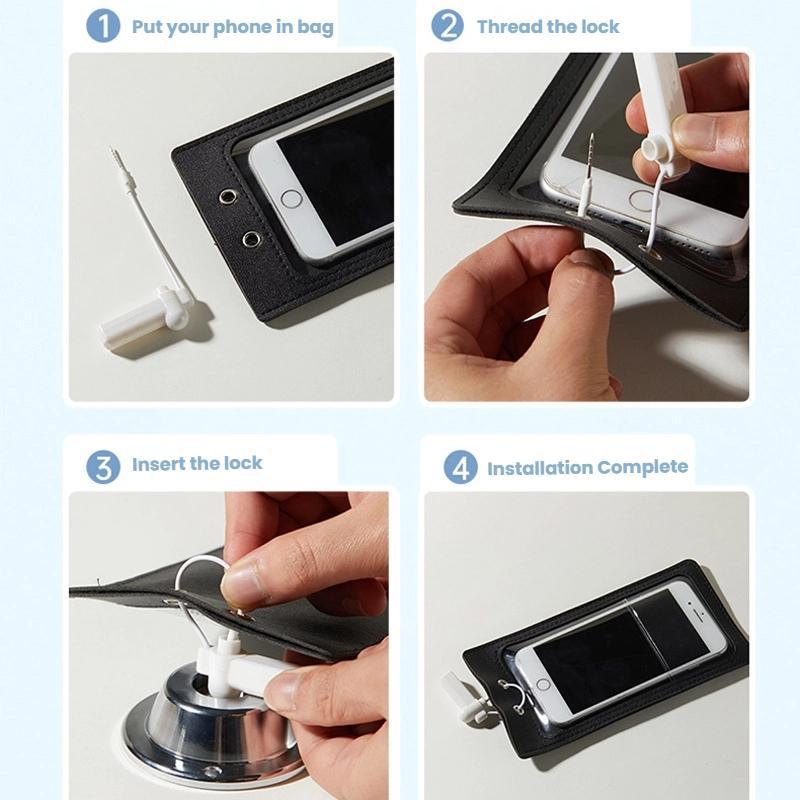 1 Put your phone in bag

2 Thread the lock

3 Insert the lock

4 Installation Complete