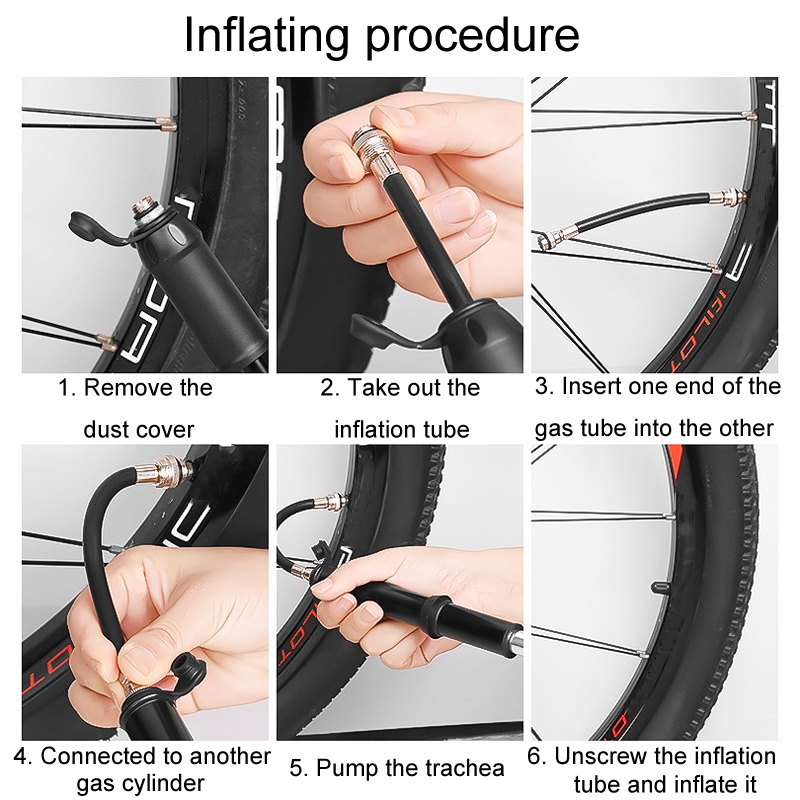 Inflating procedure

1. Remove the dust cover

2. Take out the inflation tube

3. Insert one end of the gas tube into the other

4. Connected to another gas cylinder

5. Pump the trachea

6. Unscrew the inflation tube and inflate it