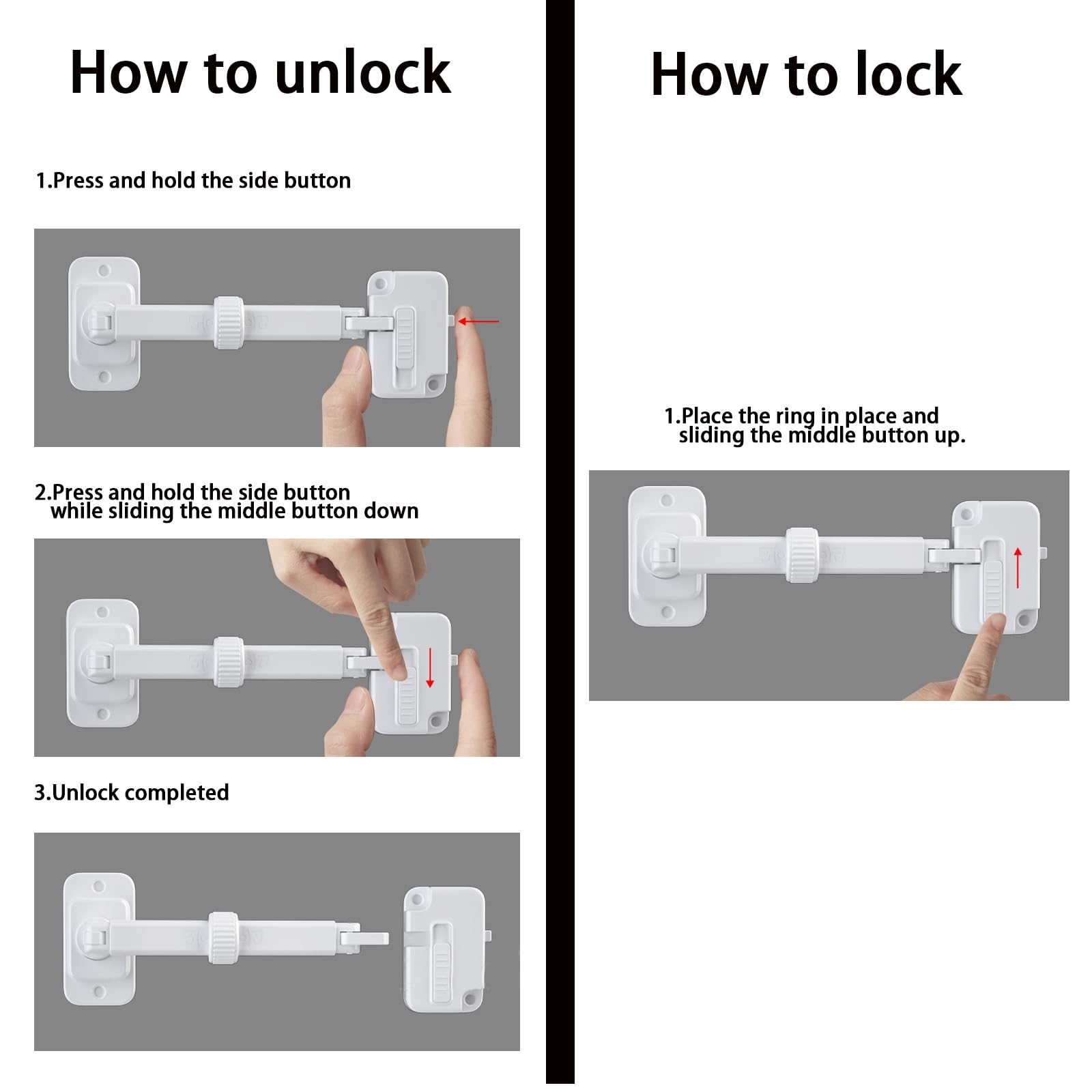 How to unlock

1.Press and hold the side button

2.Press and hold the side button while sliding the middle button down

3.Unlock completed

How to lock

1.Place the ring in place and sliding the middle button up.