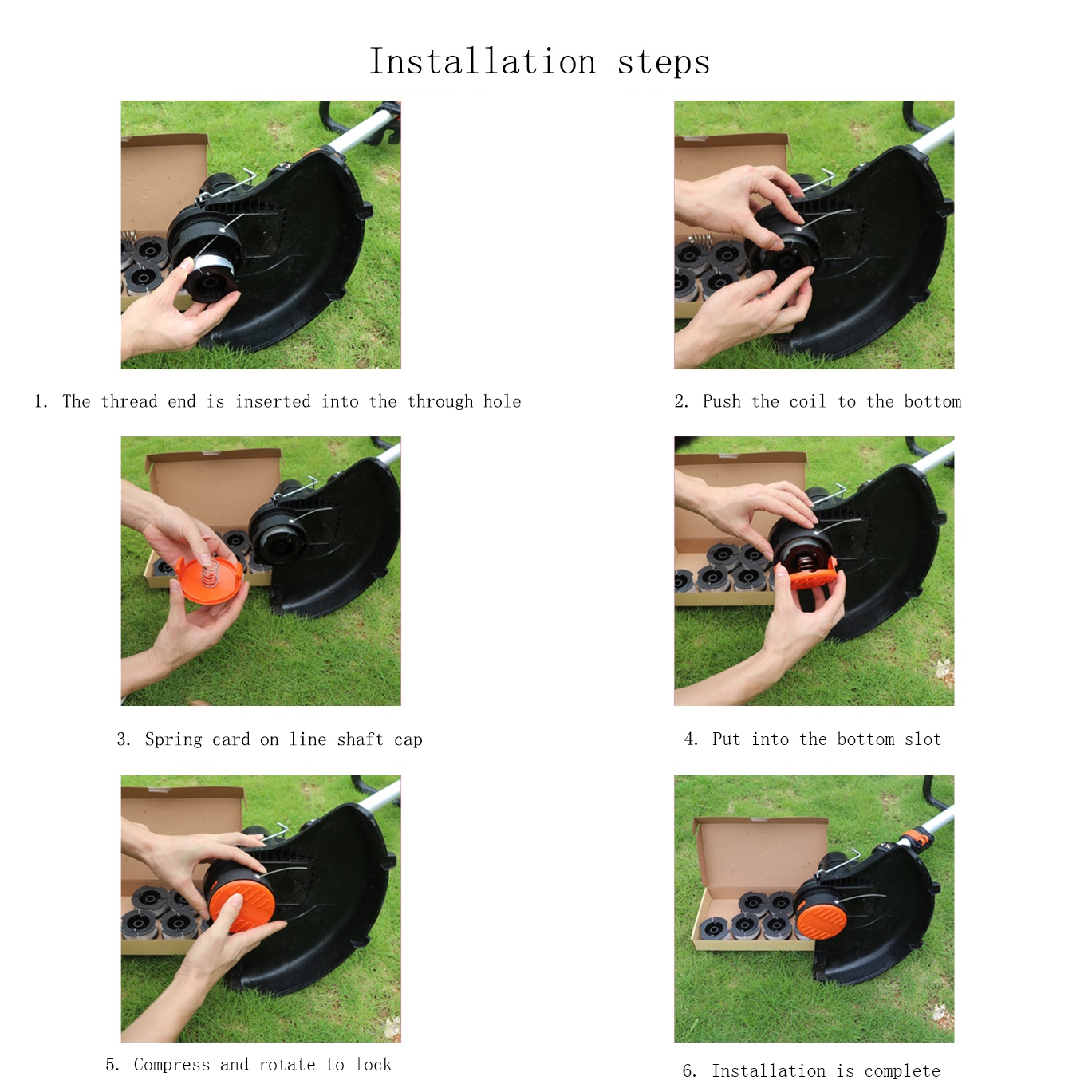 Installation steps

1. The thread end is inserted into the through hole

2. Push the coil to the bottom

3. Spring card on line shaft cap

4. Put into the bottom slot

5. Compress and rotate to lock

6. Installation is complete