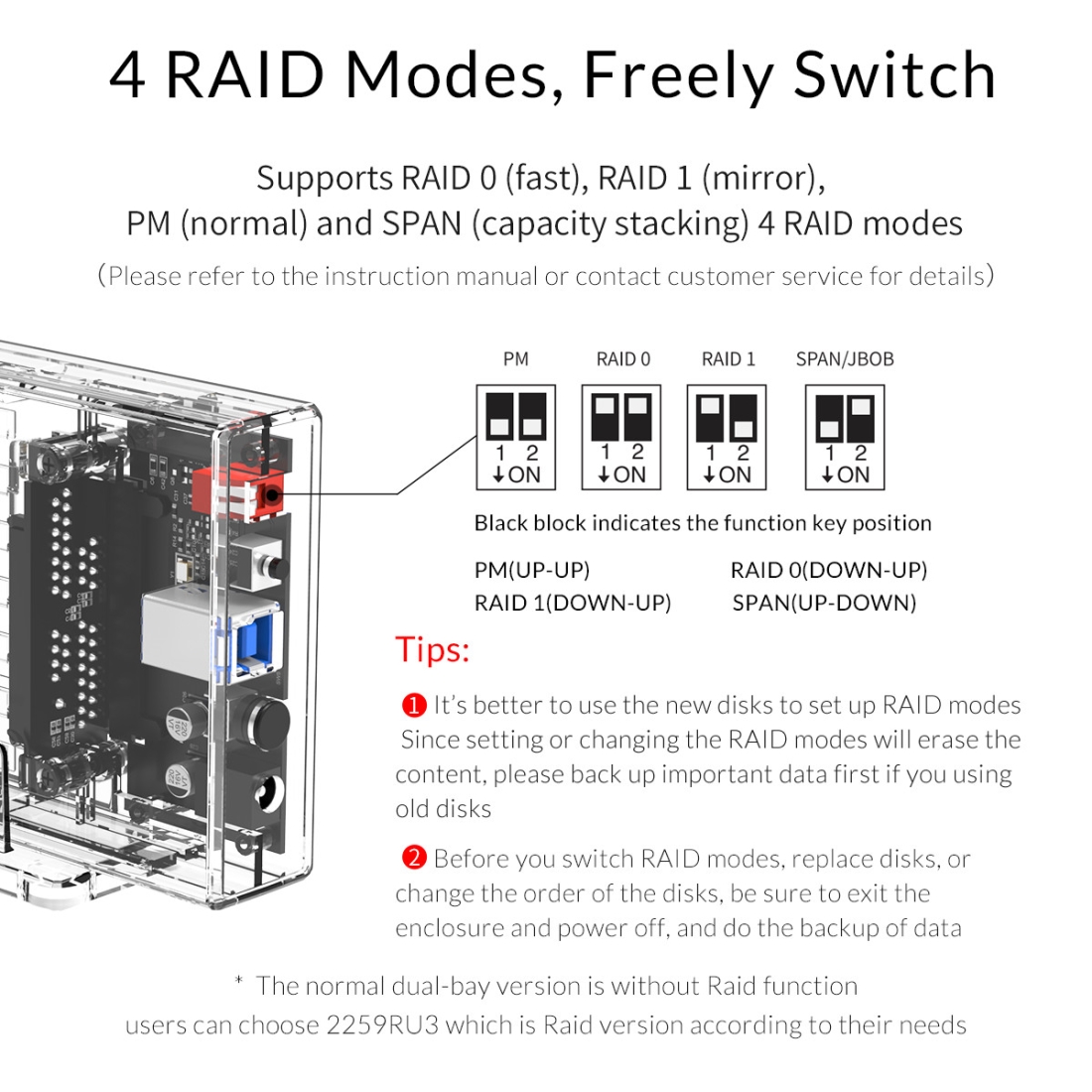 4 RAID Modes, Freely Switch

Supports RAID 0 (fast), RAID 1 (mirror),
PM (normal) and SPAN (capacity stacking) 4 RAID modes

(Please refer to the instruction manual or contact customer service for details)

PM

1 2
↓ON

RAID 0

1 2
↓ON

RAID 1

1 2
↓ON

SPAN/JBOB

1 2
↓ON

Black block indicates the function key position

PM(UP-UP)
RAID 0(DOWN-UP)
RAID 1(DOWN-UP)
SPAN(UP-DOWN)

Tips:

❶ It's better to use the new disks to set up RAID modes Since setting or changing the RAID modes will erase the content, please back up important data first if you using old disks

❷ Before you switch RAID modes, replace disks, or change the order of the disks, be sure to exit the enclosure and power off, and do the backup of data

* The normal dual-bay version is without Raid function
users can choose 2259RU3 which is Raid version according to their needs