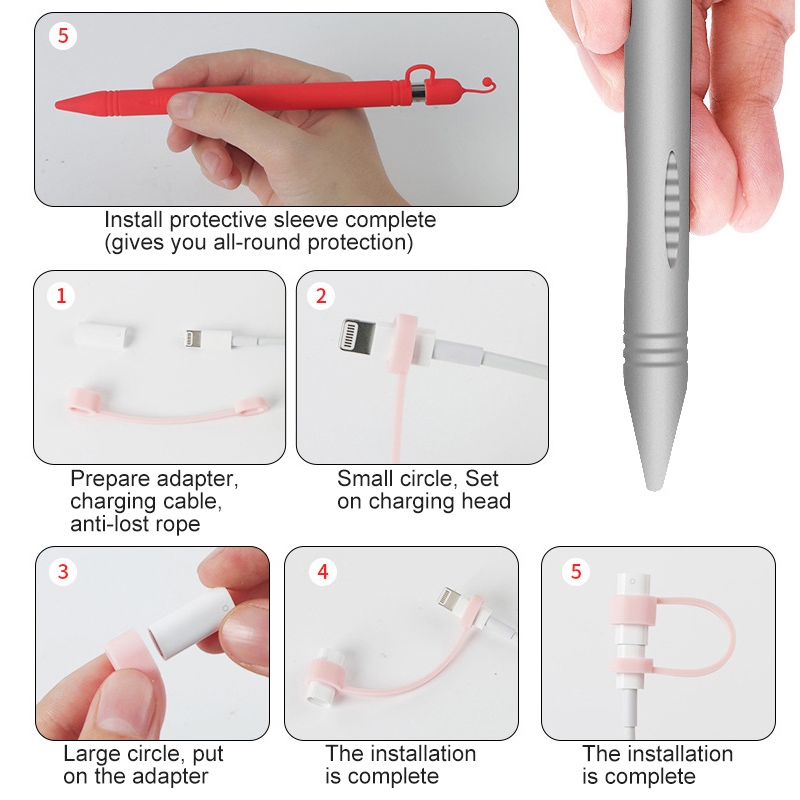 5

Install protective sleeve complete
(gives you all-round protection)

1

Prepare adapter,
charging cable,
anti-lost rope

2

Small circle, Set
on charging head

3

Large circle, put
on the adapter

4

The installation
is complete

5

The installation
is complete