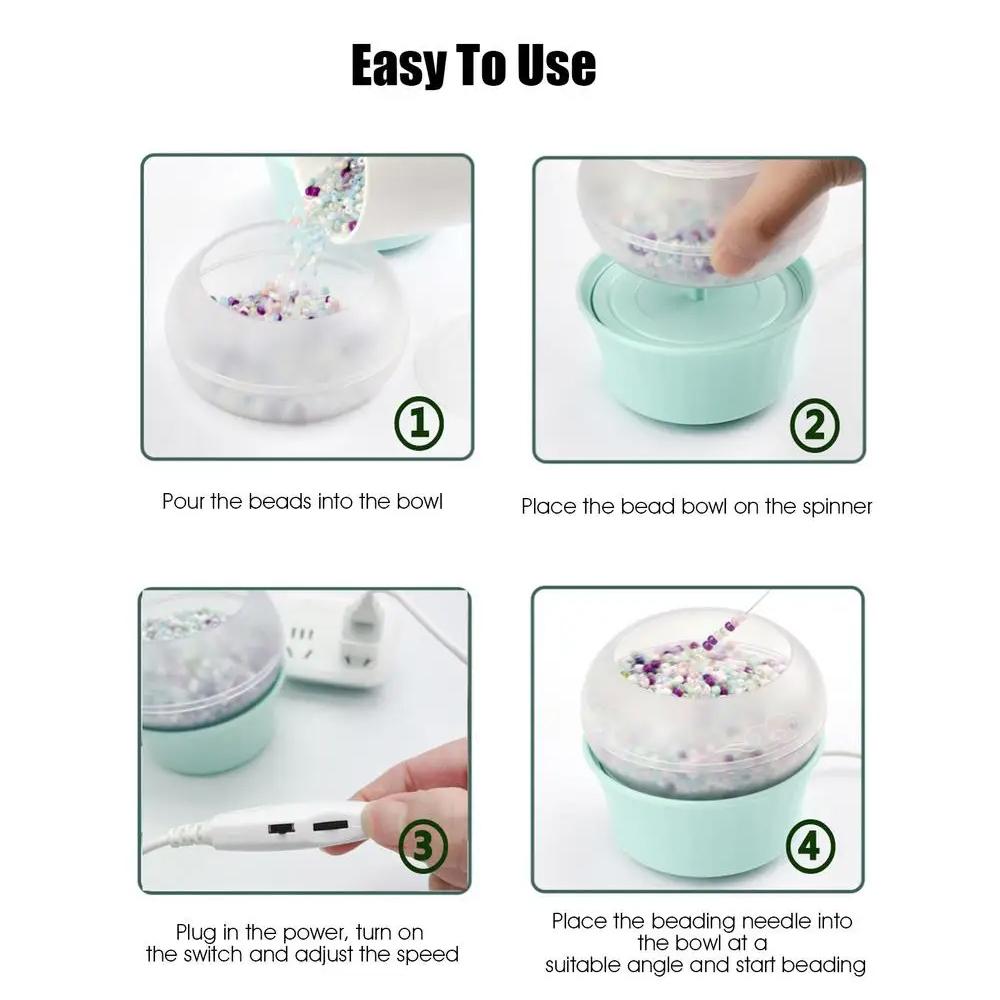 Easy To Use

①

Pour the beads into the bowl

②

Place the bead bowl on the spinner

③

Plug in the power, turn on the switch and adjust the speed

④

Place the beading needle into the bowl at a suitable angle and start beading