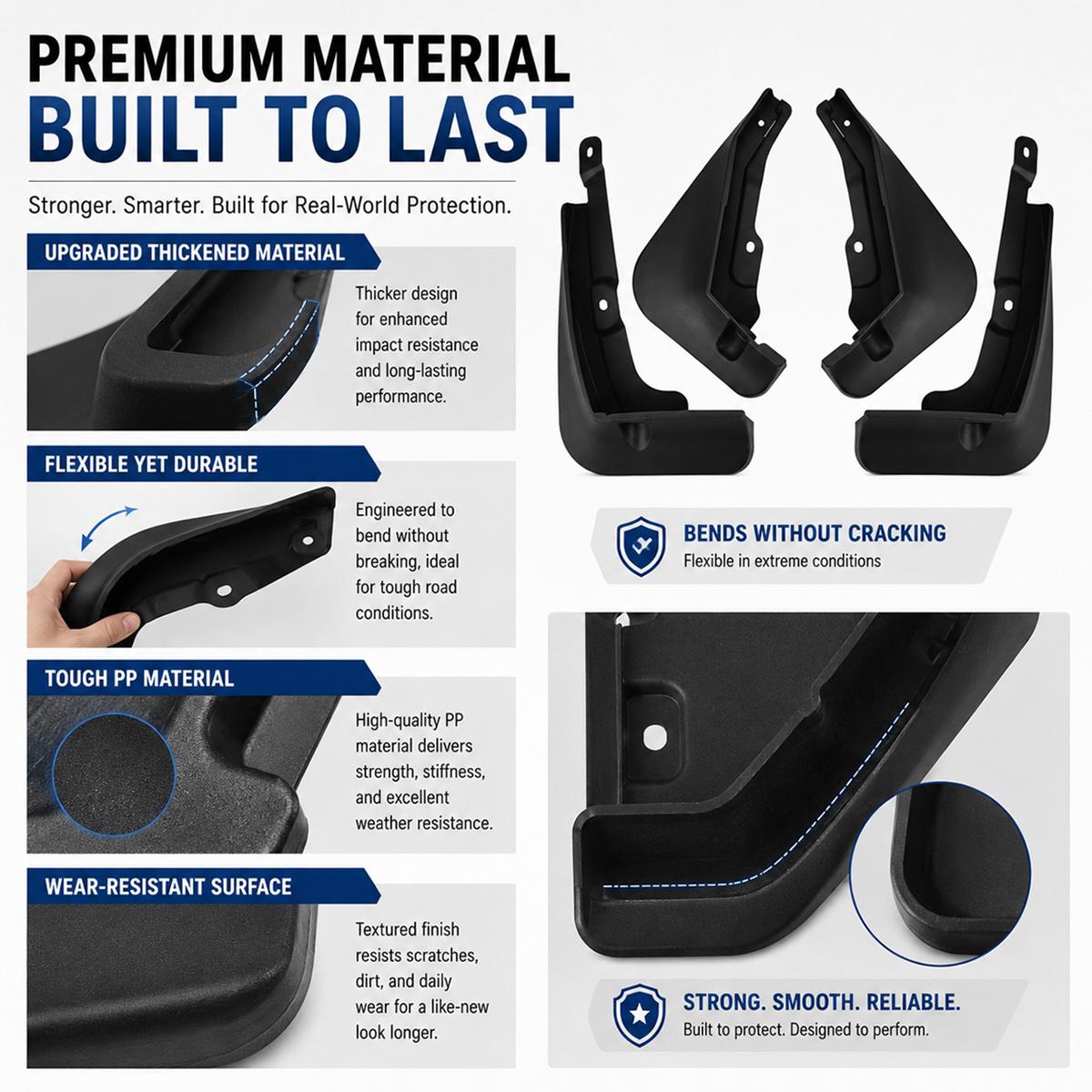 PREMIUM MATERIAL
BUILT TO LAST

Stronger. Smarter. Built for Real-World Protection.

UPGRADED THICKENED MATERIAL

Thicker design for enhanced impact resistance and long-lasting performance.

FLEXIBLE YET DURABLE

Engineered to bend without breaking, ideal for tough road conditions.

TOUGH PP MATERIAL

High-quality PP material delivers strength, stiffness, and excellent weather resistance.

WEAR-RESISTANT SURFACE

Textured finish resists scratches, dirt, and daily wear for a like-new look longer.

BENDS WITHOUT CRACKING
Flexible in extreme conditions

STRONG. SMOOTH. RELIABLE.
Built to protect. Designed to perform.