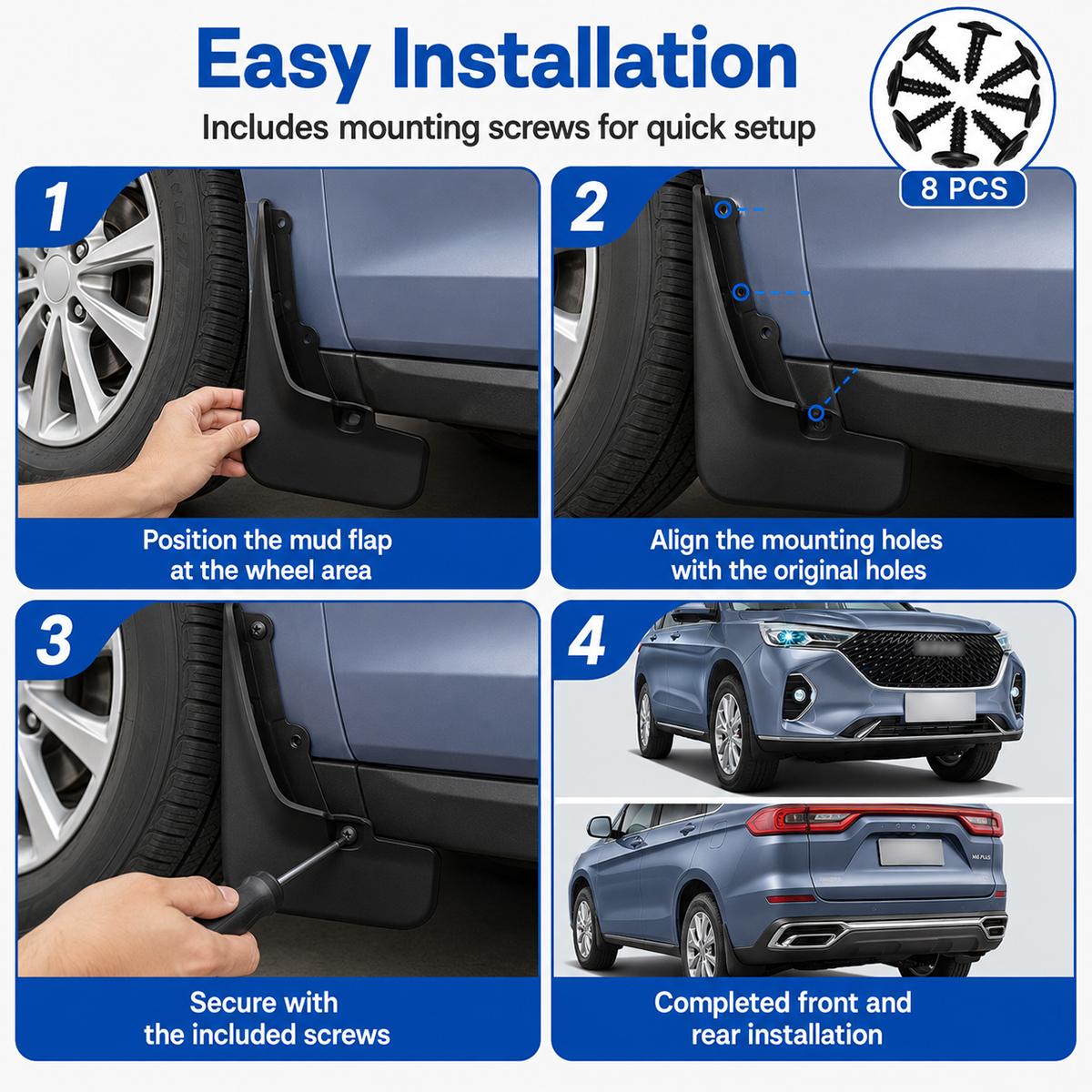 Easy Installation

Includes mounting screws for quick setup

8 PCS

1

Position the mud flap at the wheel area

2

Align the mounting holes with the original holes

3

Secure with the included screws

4

Completed front and rear installation