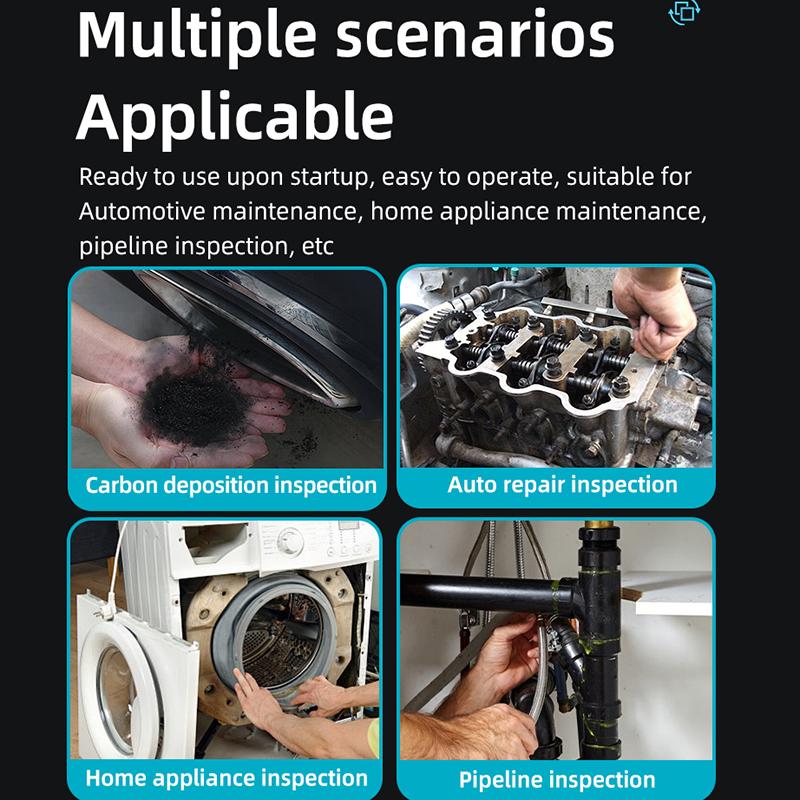 Multiple scenarios Applicable

Ready to use upon startup, easy to operate, suitable for Automotive maintenance, home appliance maintenance, pipeline inspection, etc

Carbon deposition inspection

Auto repair inspection

Home appliance inspection

Pipeline inspection