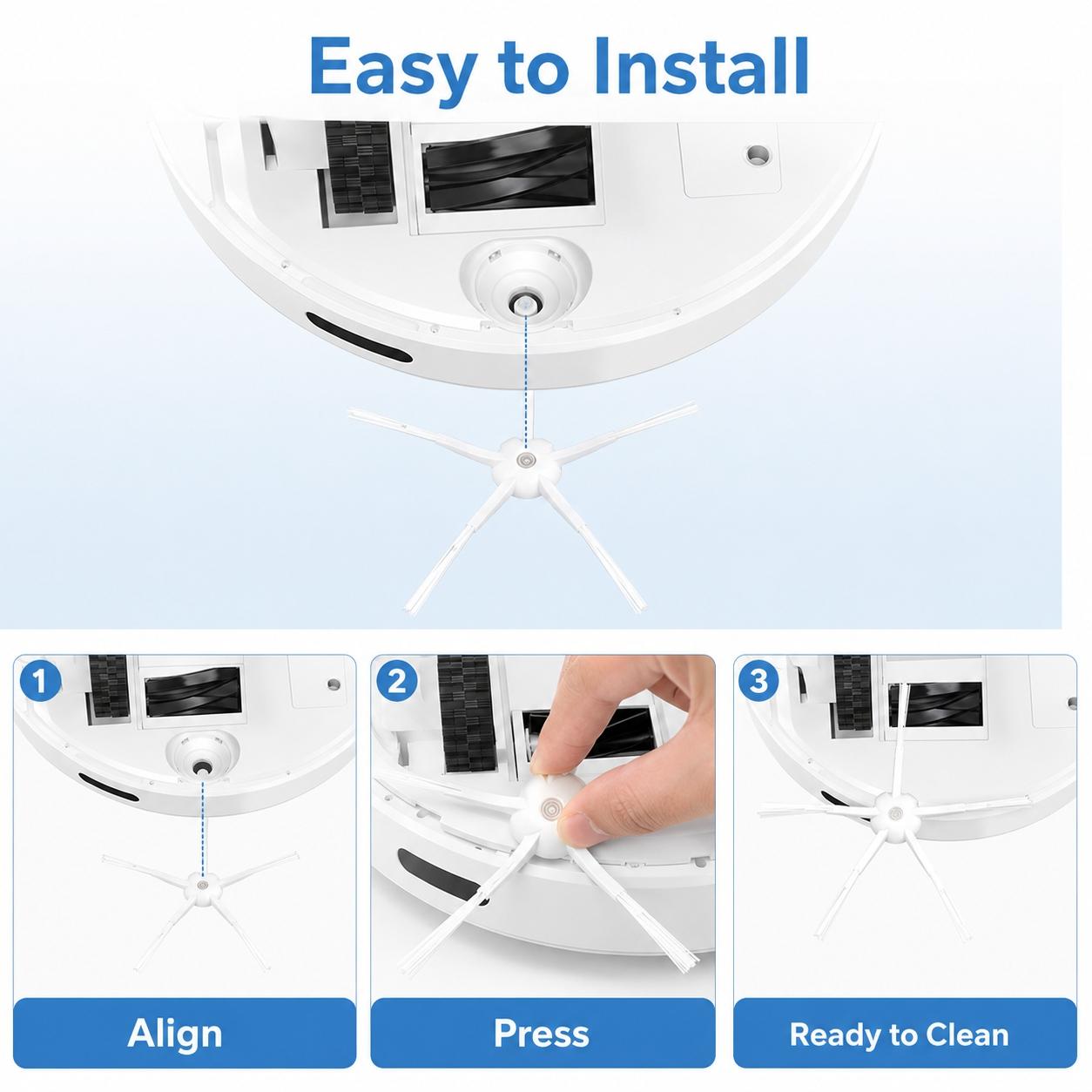 Easy to Install

1

Align

2

Press

3

Ready to Clean