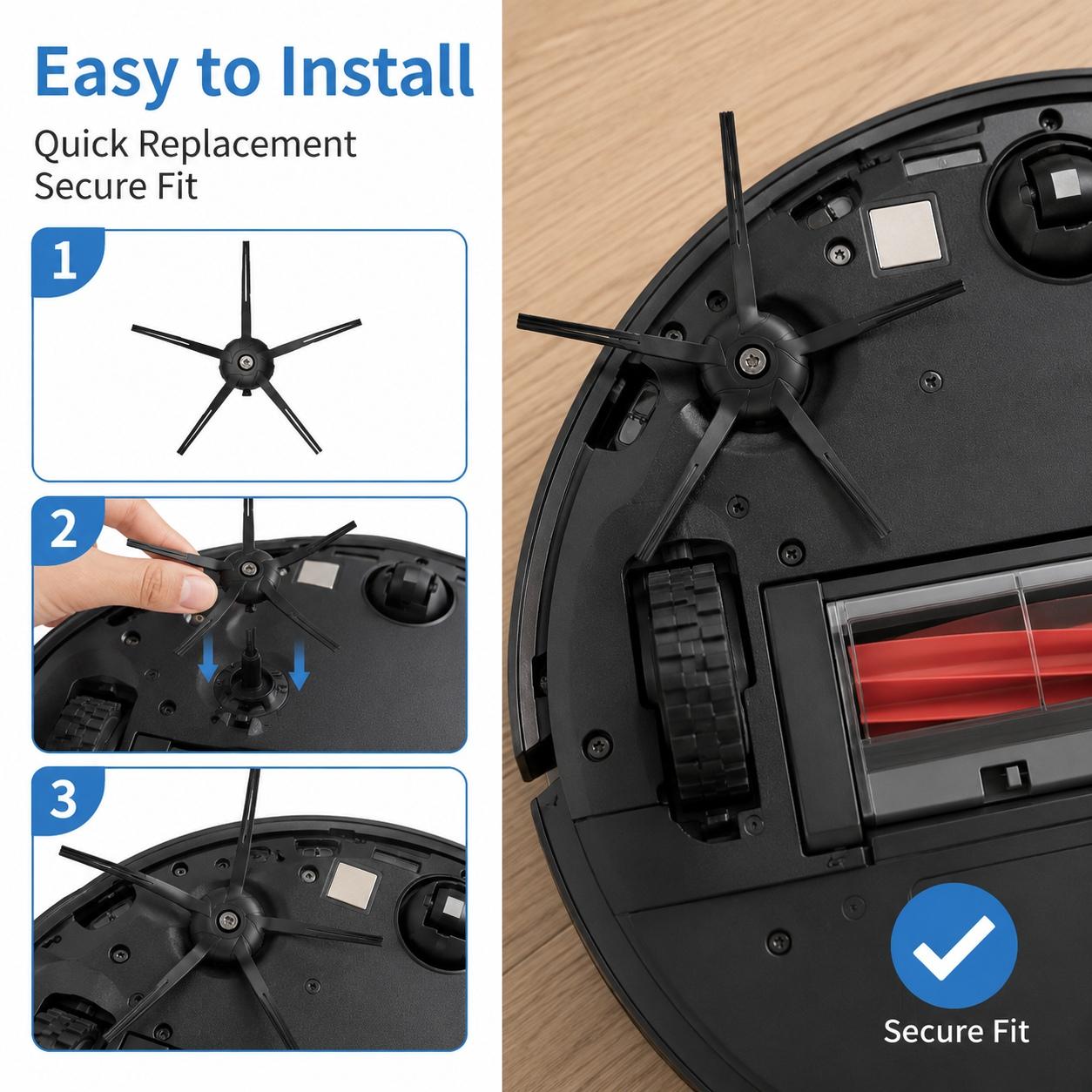 Easy to Install

Quick Replacement
Secure Fit

1

2

3

Secure Fit