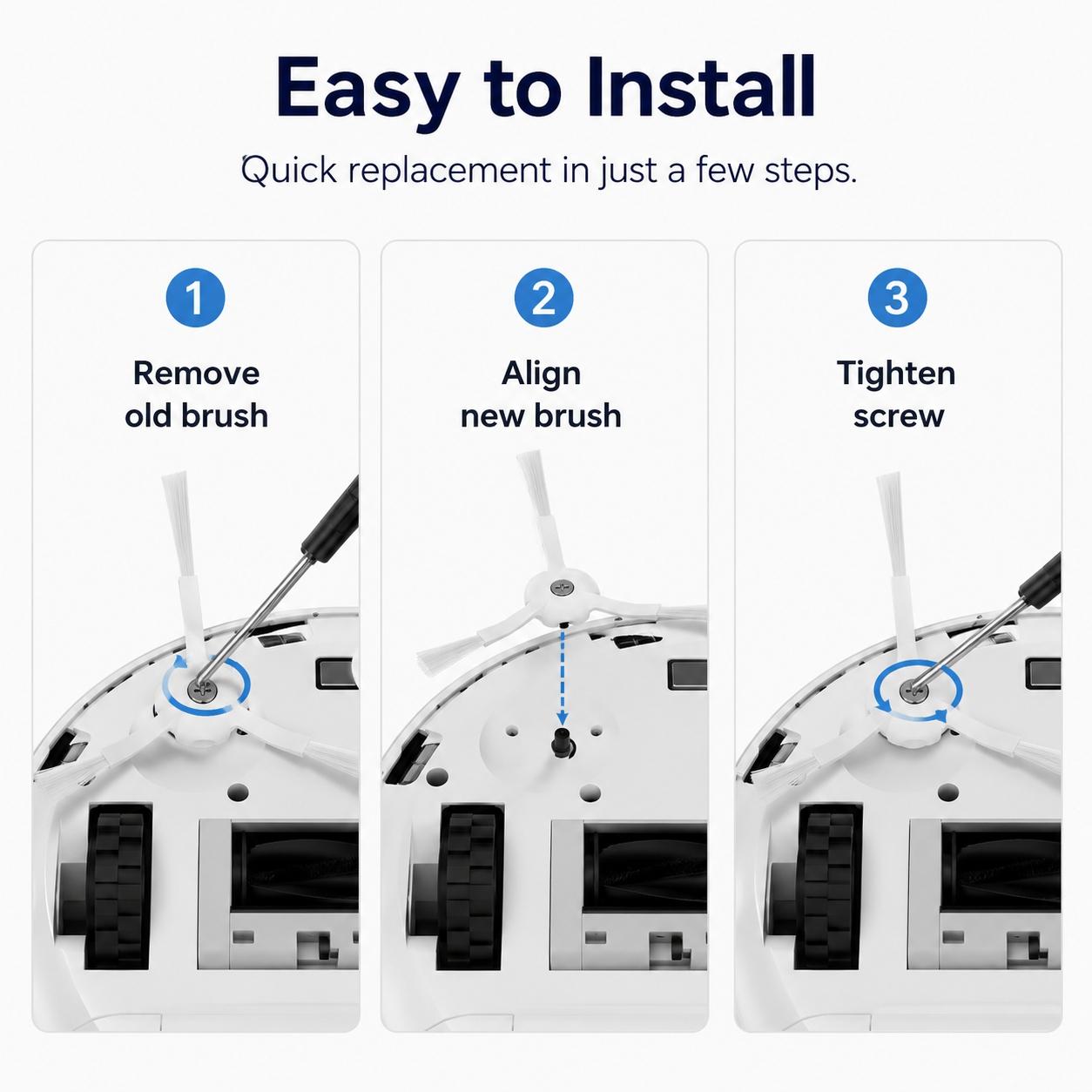 Easy to Install

Quick replacement in just a few steps.

1

Remove
old brush

2

Align
new brush

3

Tighten
screw