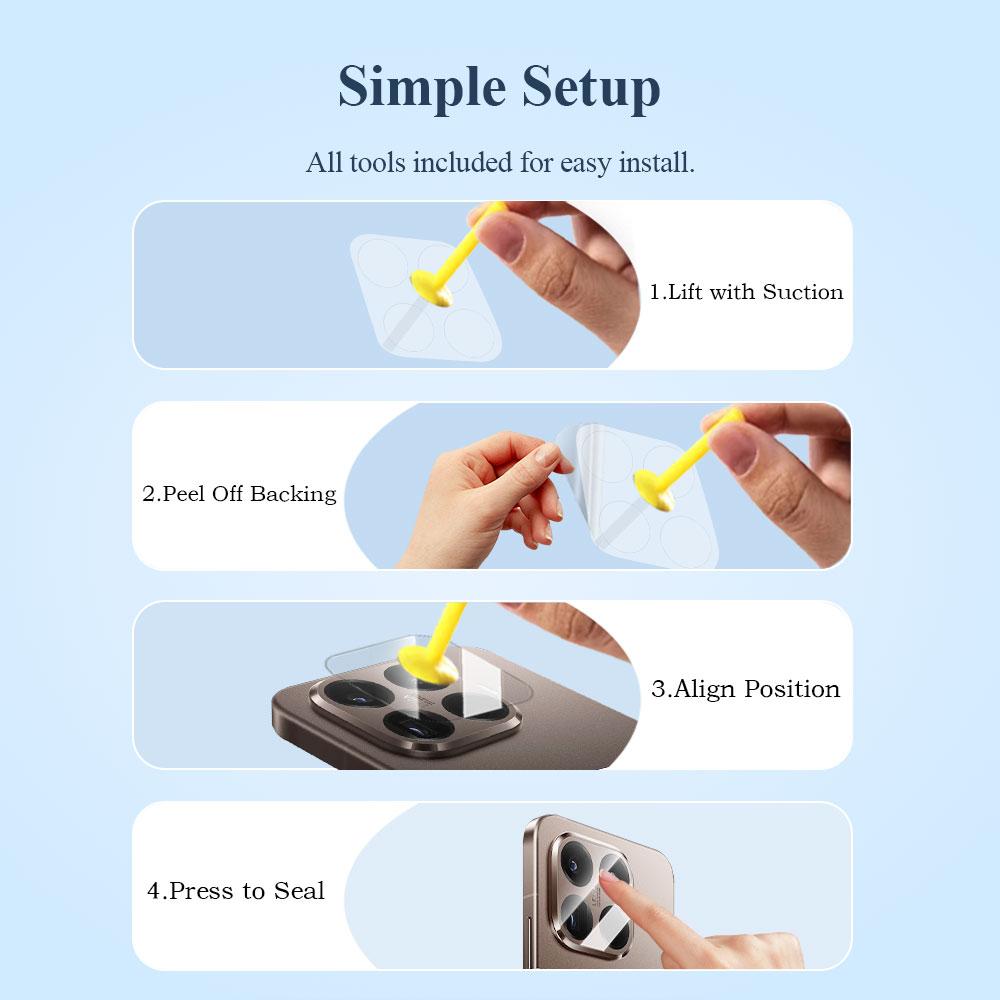 Simple Setup

All tools included for easy install.

1.Lift with Suction

2.Peel Off Backing

3.Align Position

4.Press to Seal