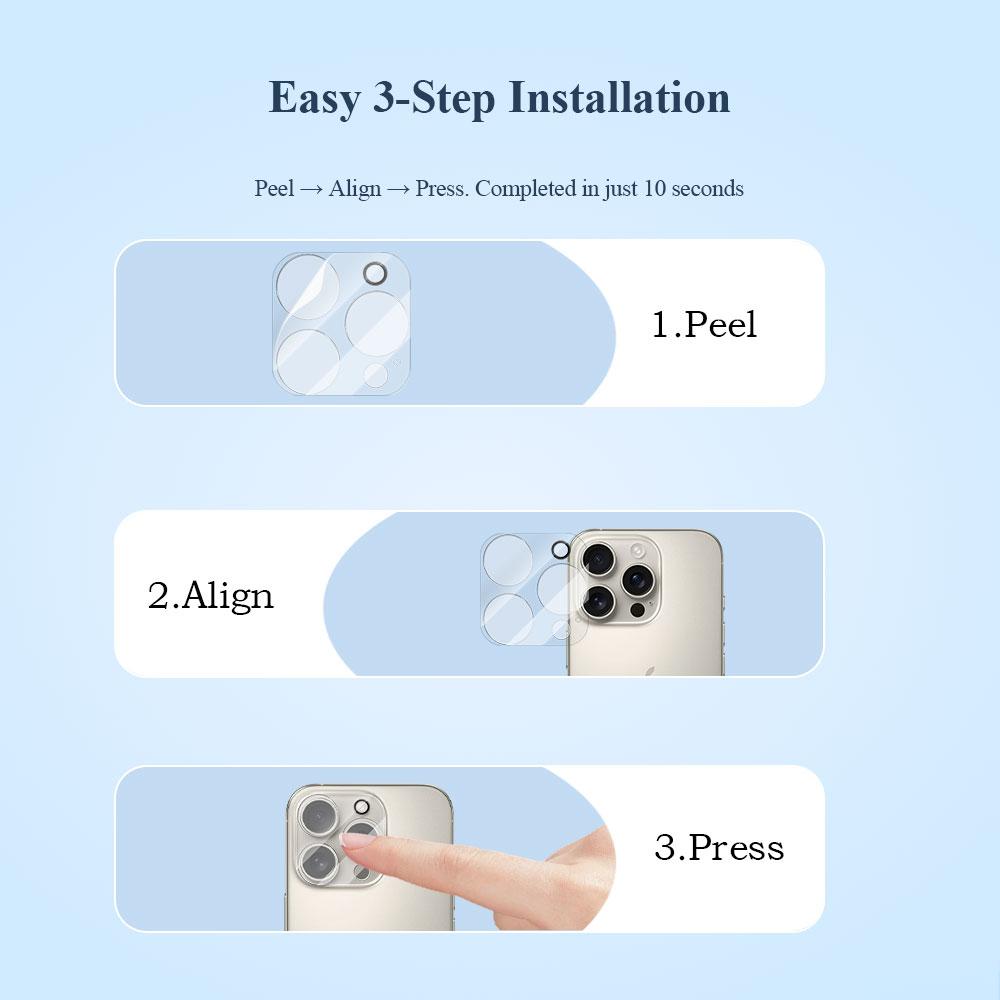 Easy 3-Step Installation

Peel → Align → Press. Completed in just 10 seconds

1.Peel

2.Align

3.Press