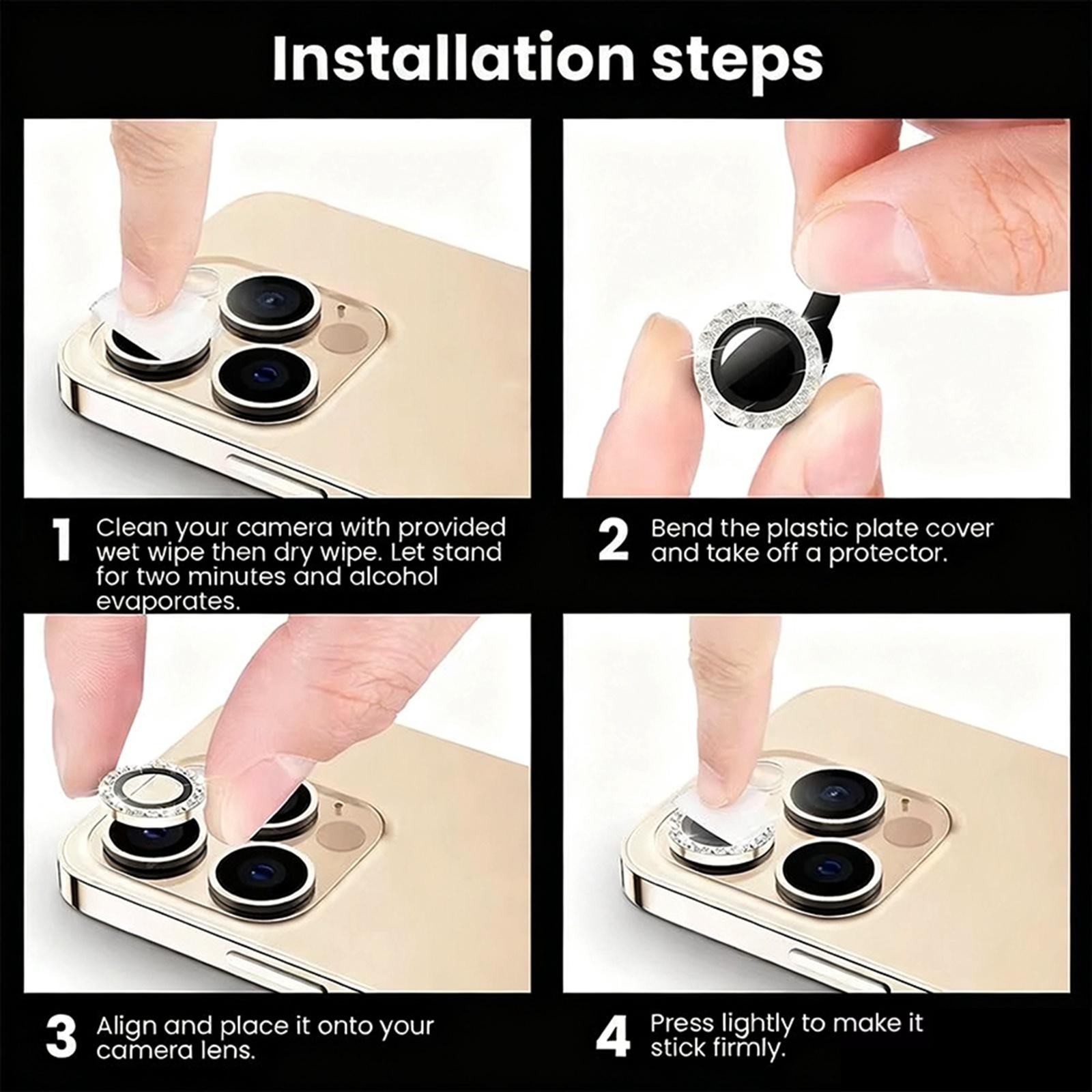 Installation steps

1 Clean your camera with provided wet wipe then dry wipe. Let stand for two minutes and alcohol evaporates.

2 Bend the plastic plate cover and take off a protector.

3 Align and place it onto your camera lens.

4 Press lightly to make it stick firmly.