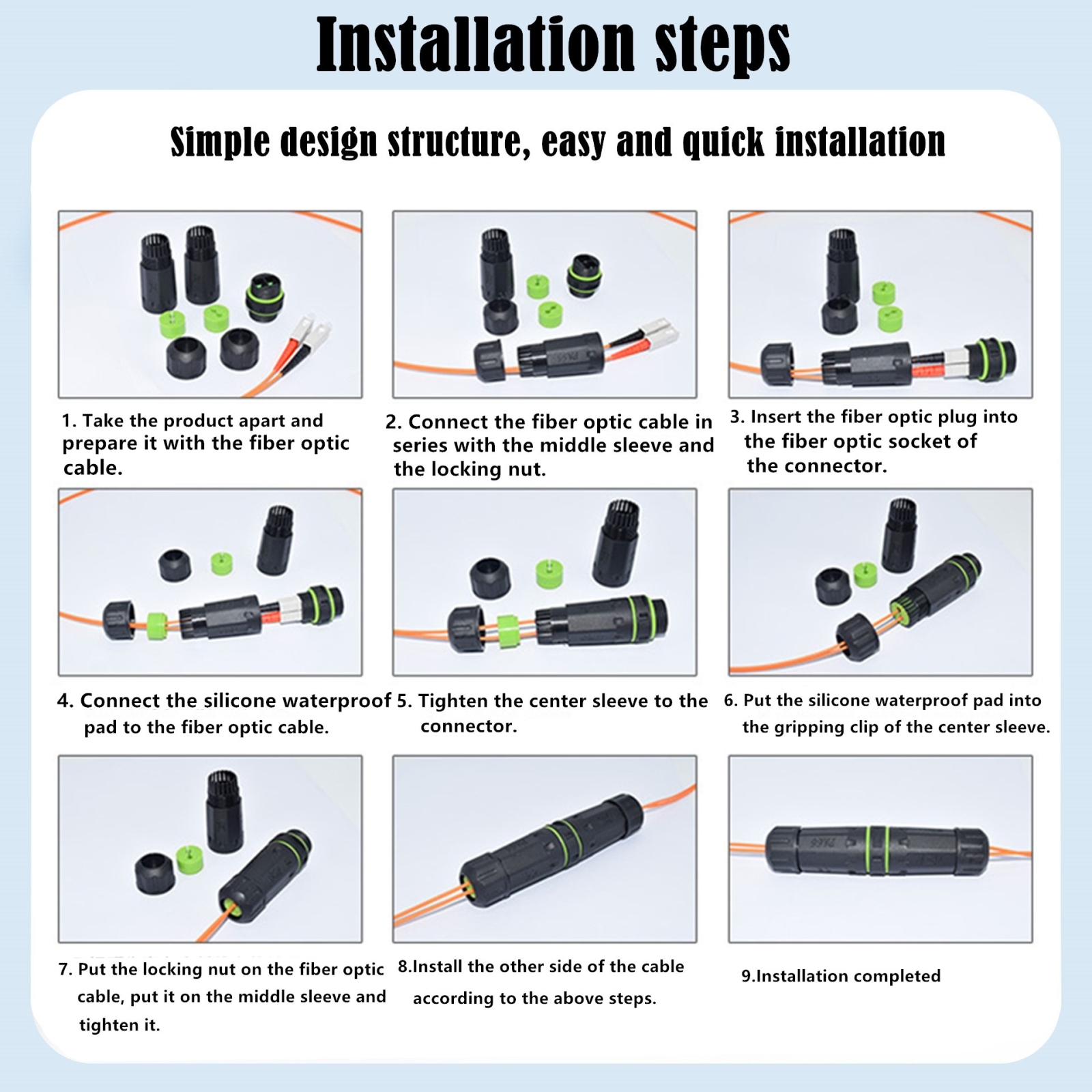 Installation steps

Simple design structure, easy and quick installation

1. Take the product apart and prepare it with the fiber optic cable.

2. Connect the fiber optic cable in series with the middle sleeve and the locking nut.

3. Insert the fiber optic plug into the fiber optic socket of the connector.

4. Connect the silicone waterproof pad to the fiber optic cable.

5. Tighten the center sleeve to the connector.

6. Put the silicone waterproof pad into the gripping clip of the center sleeve.

7. Put the locking nut on the fiber optic cable, put it on the middle sleeve and tighten it.

8.Install the other side of the cable according to the above steps.

9.Installation completed