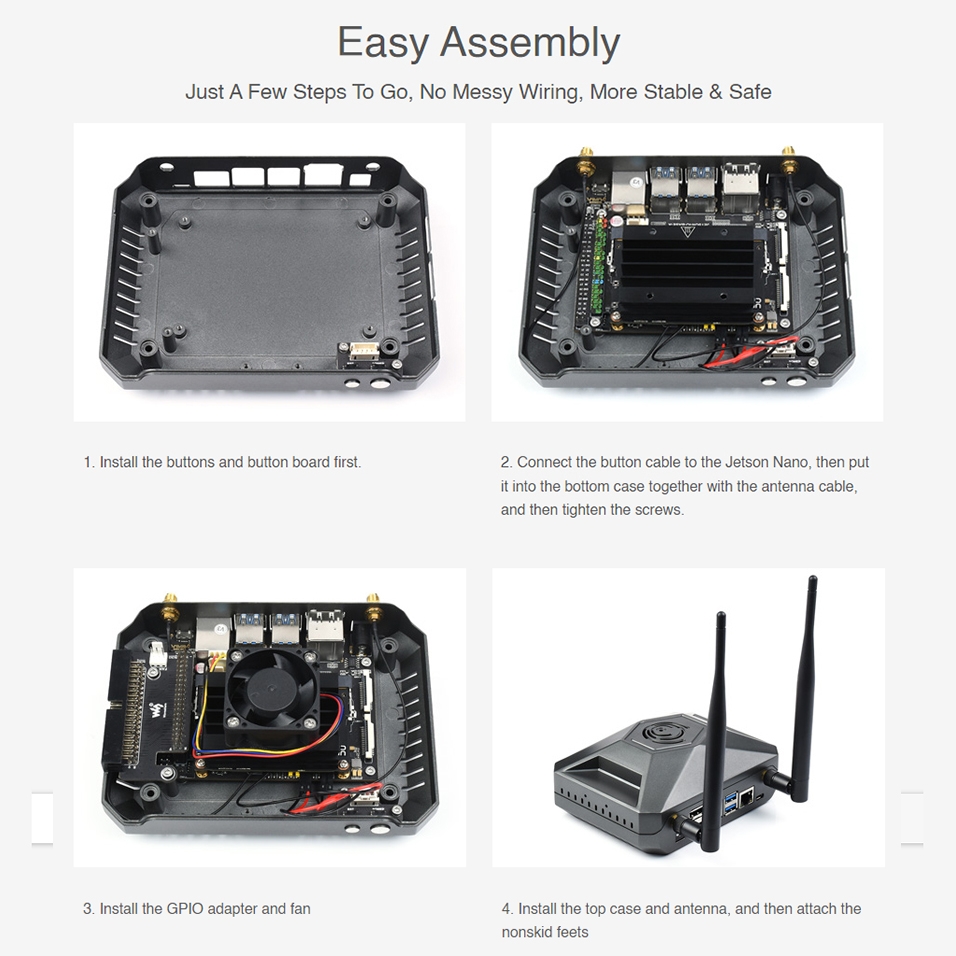 Easy Assembly

Just A Few Steps To Go, No Messy Wiring, More Stable & Safe

1. Install the buttons and button board first.

2. Connect the button cable to the Jetson Nano, then put it into the bottom case together with the antenna cable, and then tighten the screws.

3. Install the GPIO adapter and fan

4. Install the top case and antenna, and then attach the nonskid feets