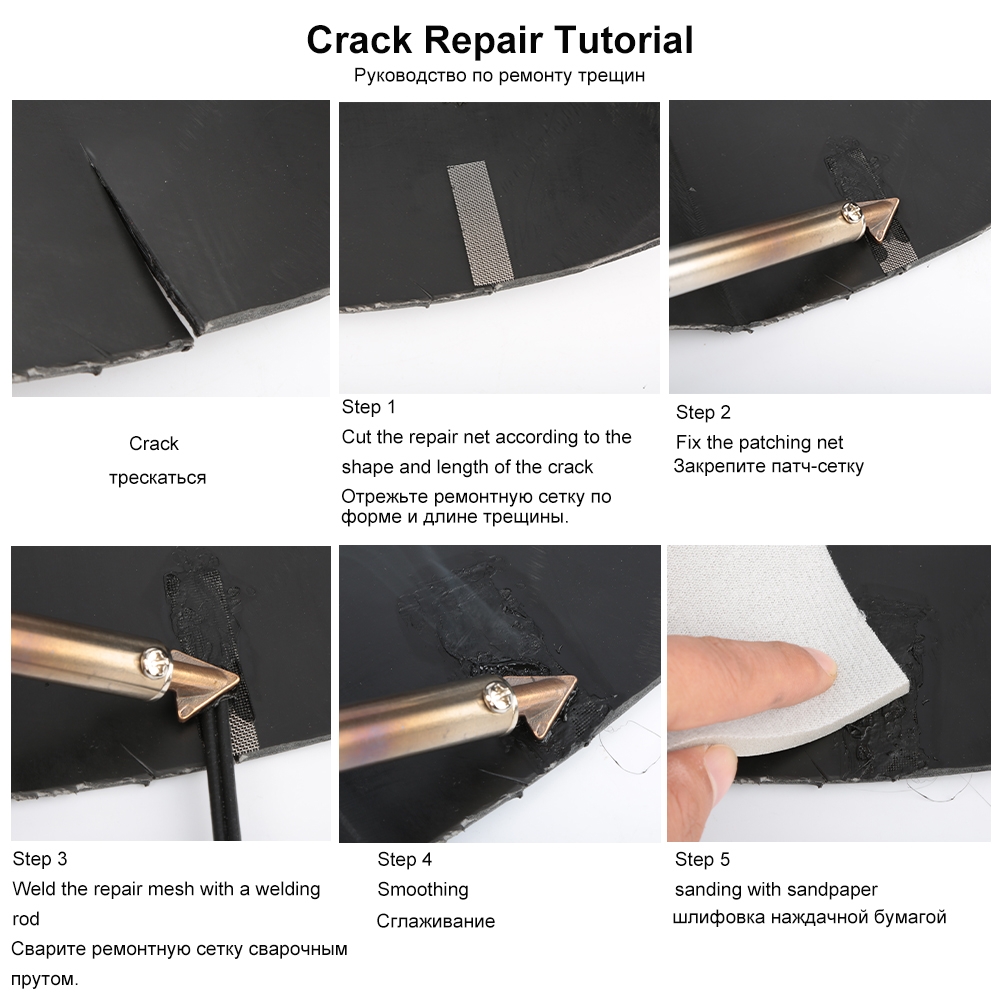 Crack Repair Tutorial

Руководство по ремонту трещин

Crack

трескаться

Step 1

Cut the repair net according to the shape and length of the crack

Отрежьте ремонтную сетку по форме и длине трещины.

Step 2

Fix the patching net

Закрепите патч-сетку

Step 3

Weld the repair mesh with a welding rod

Сварите ремонтную сетку сварочным прутом.

Step 4

Smoothing

Сглаживание

Step 5

sanding with sandpaper

шлифовка наждачной бумагой