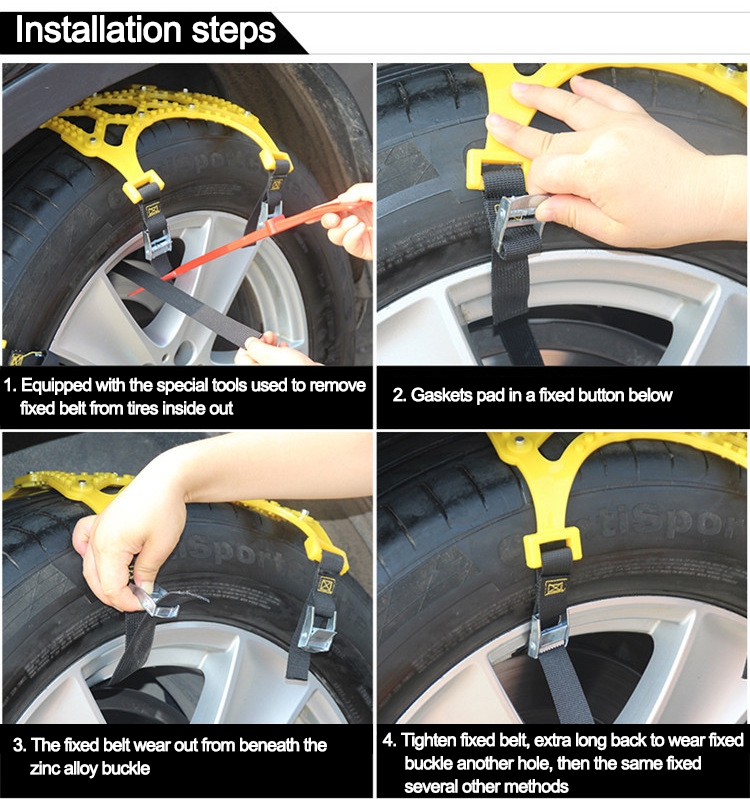 Installation steps

1. Equipped with the special tools used to remove fixed belt from tires inside out

2. Gaskets pad in a fixed button below

3. The fixed belt wear out from beneath the zinc alloy buckle

4. Tighten fixed belt, extra long back to wear fixed buckle another hole, then the same fixed several other methods