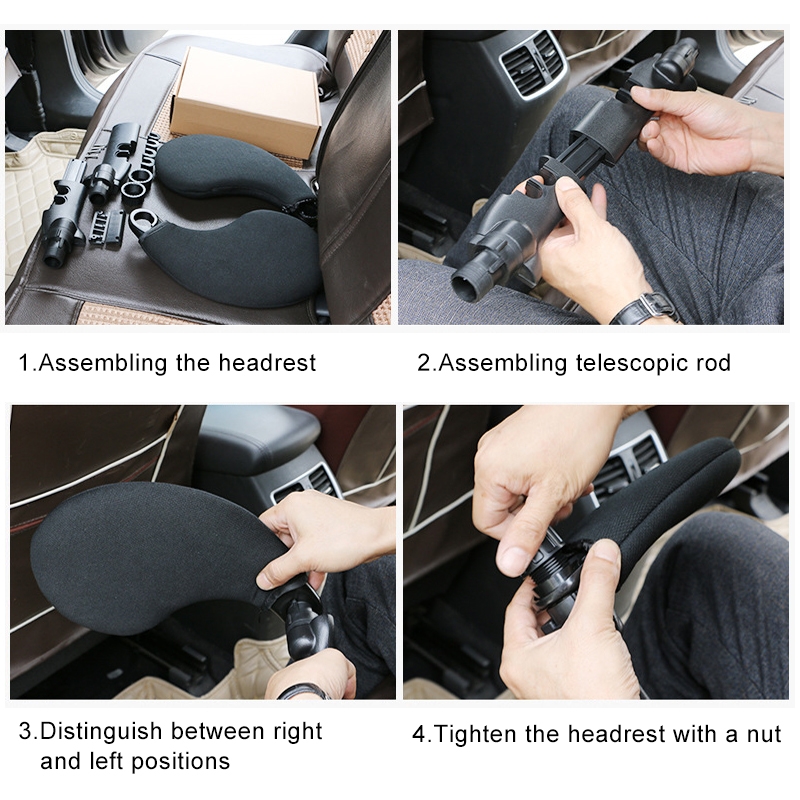 1.Assembling the headrest

2.Assembling telescopic rod

3.Distinguish between right and left positions

4.Tighten the headrest with a nut