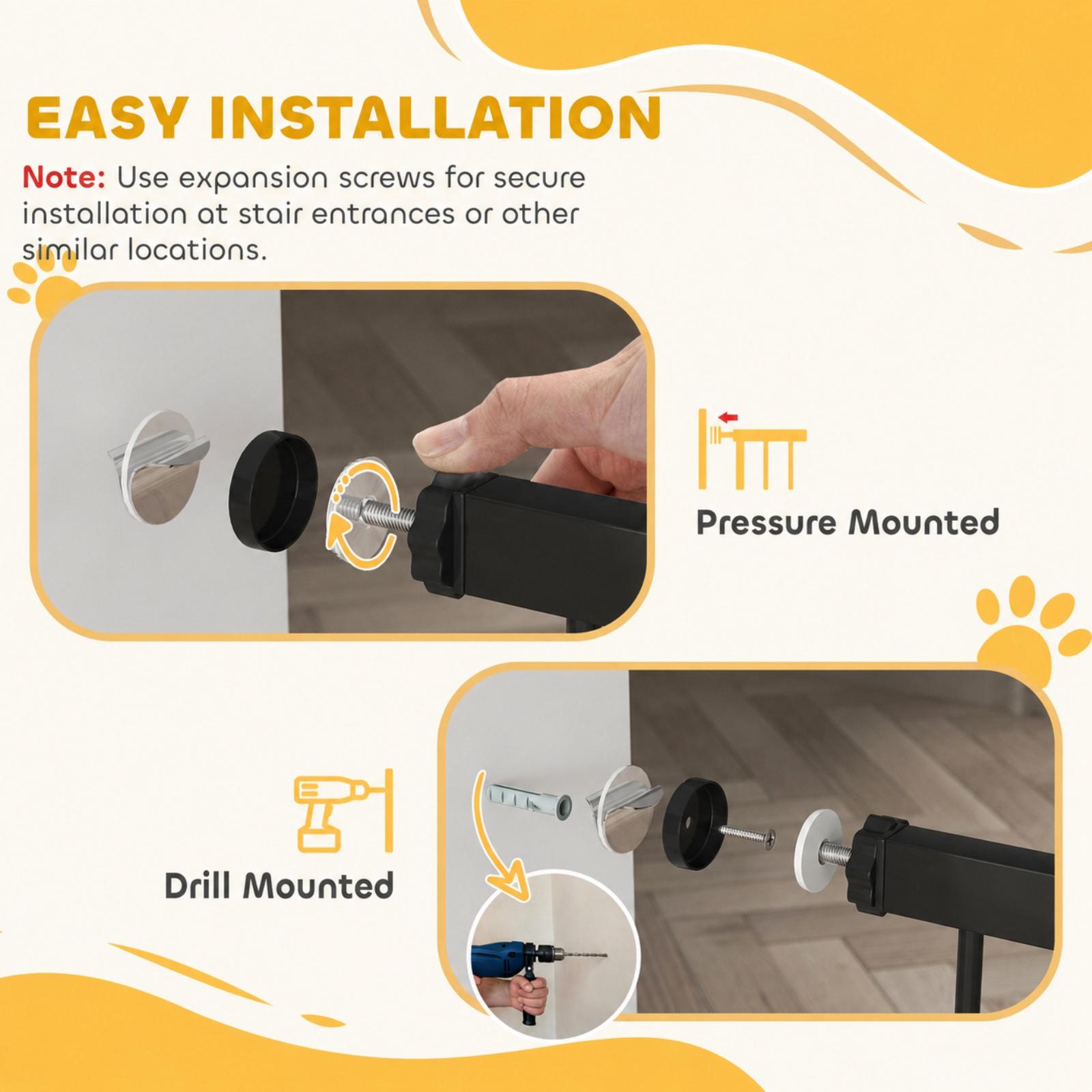 EASY INSTALLATION

Note: Use expansion screws for secure installation at stair entrances or other similar locations.

Pressure Mounted

Drill Mounted