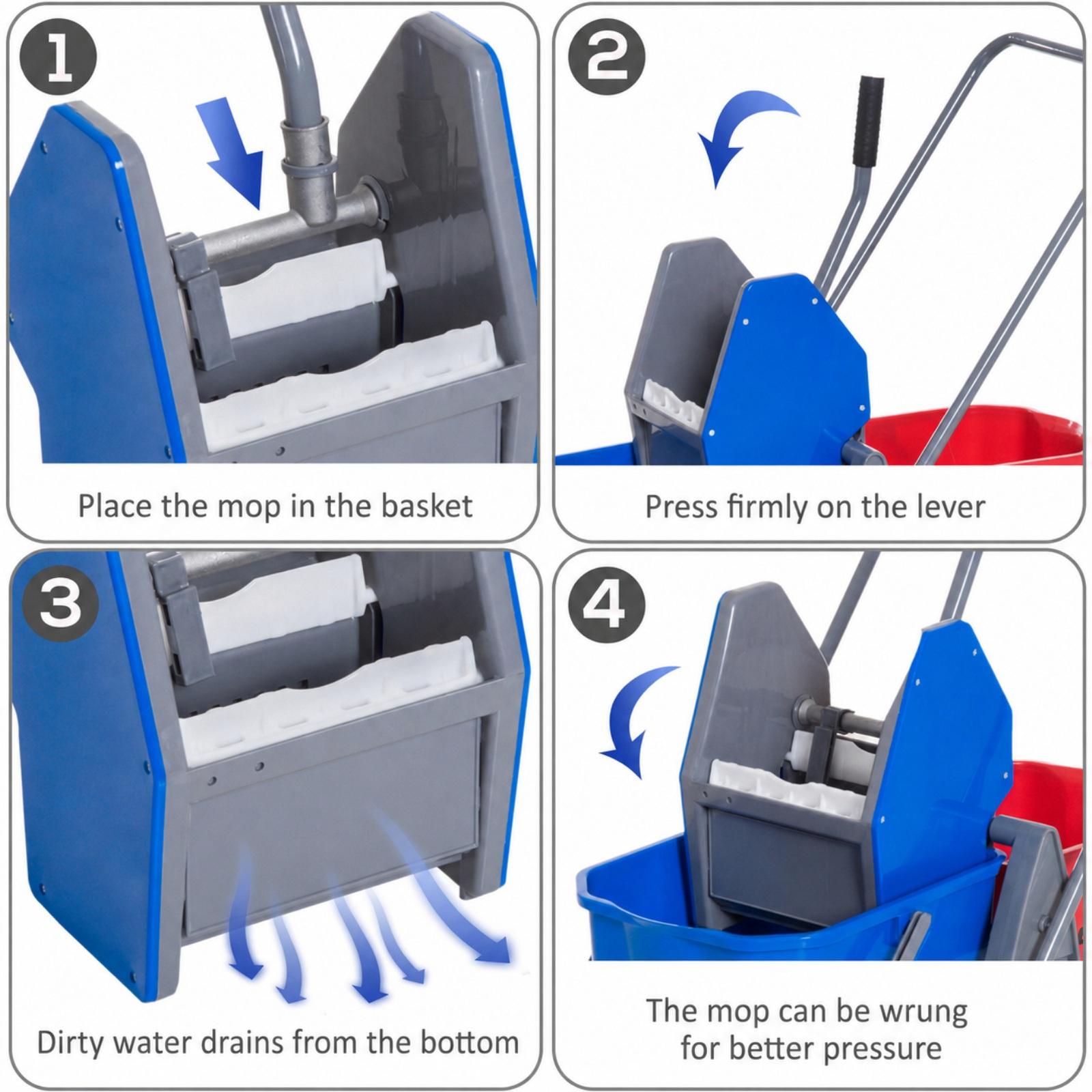 1

Place the mop in the basket

2

Press firmly on the lever

3

Dirty water drains from the bottom

4

The mop can be wrung
for better pressure