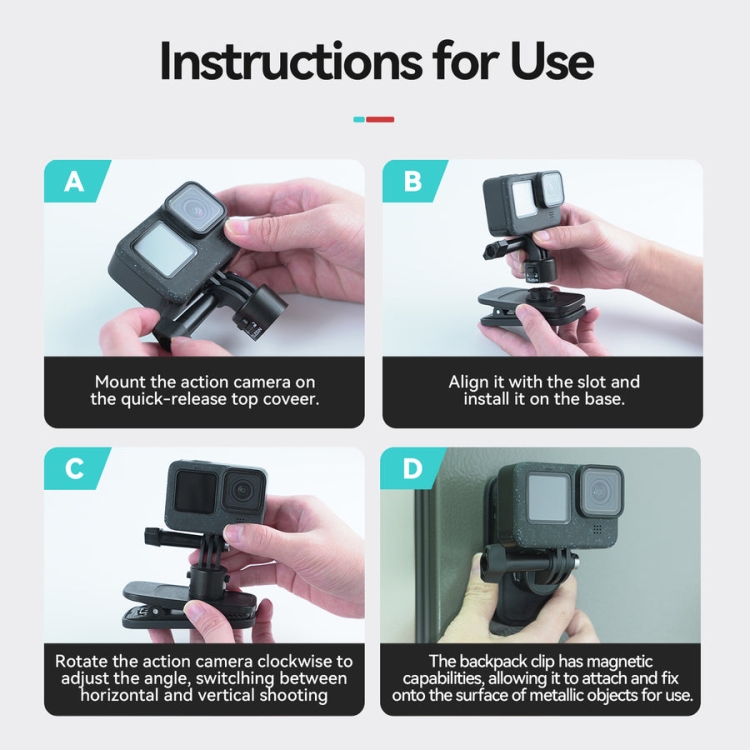 Instructions for Use

A

Mount the action camera on the quick-release top coveer.

B

Align it with the slot and install it on the base.

C

Rotate the action camera clockwise to adjust the angle, switclhing between horizontal and vertical shooting

D

The backpack clip has magnetic capabilities, allowing it to attach and fix onto the surface of metallic objects for use.