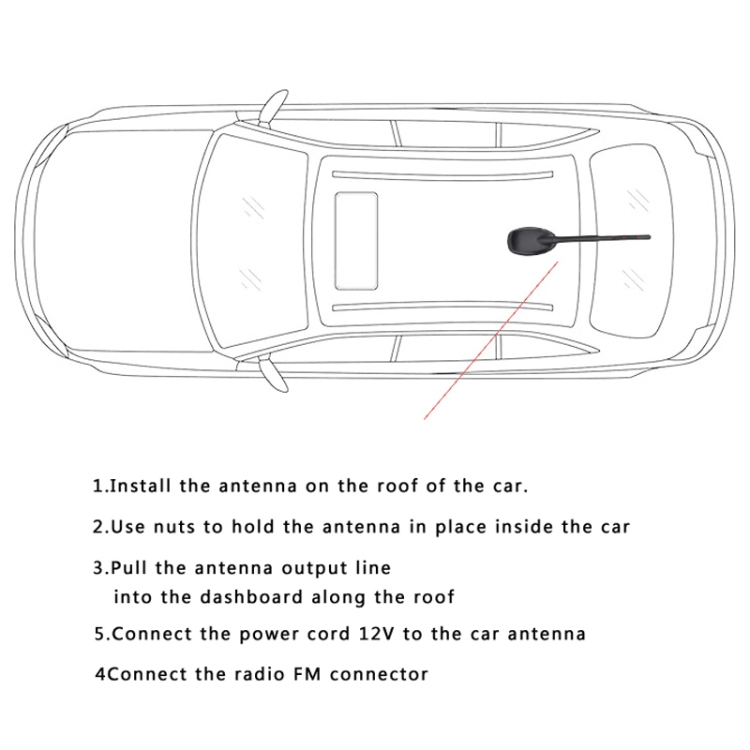 1.Install the antenna on the roof of the car.

2.Use nuts to hold the antenna in place inside the car

3.Pull the antenna output line into the dashboard along the roof

5.Connect the power cord 12V to the car antenna

4Connect the radio FM connector