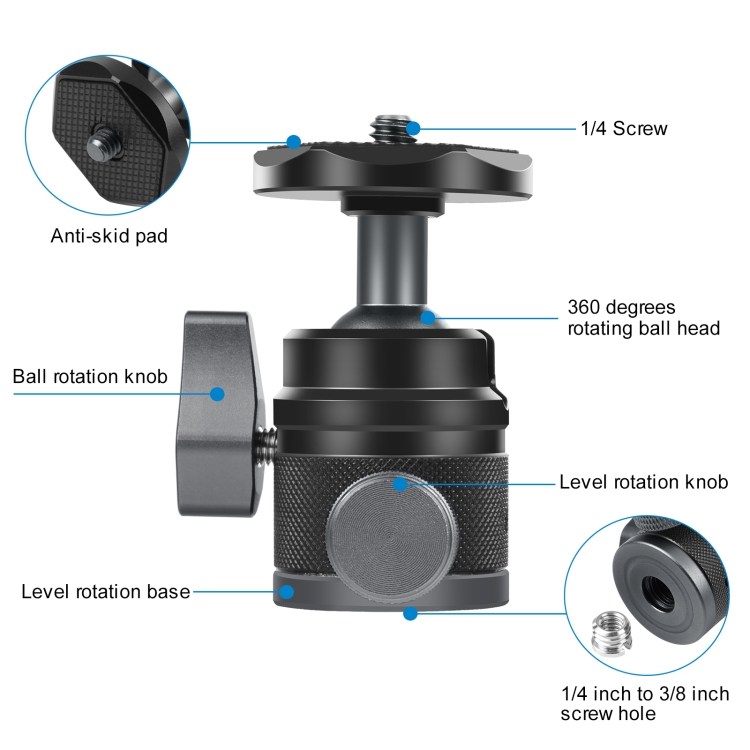 1/4 Screw

Anti-skid pad

360 degrees rotating ball head

Ball rotation knob

Level rotation knob

Level rotation base

1/4 inch to 3/8 inch screw hole