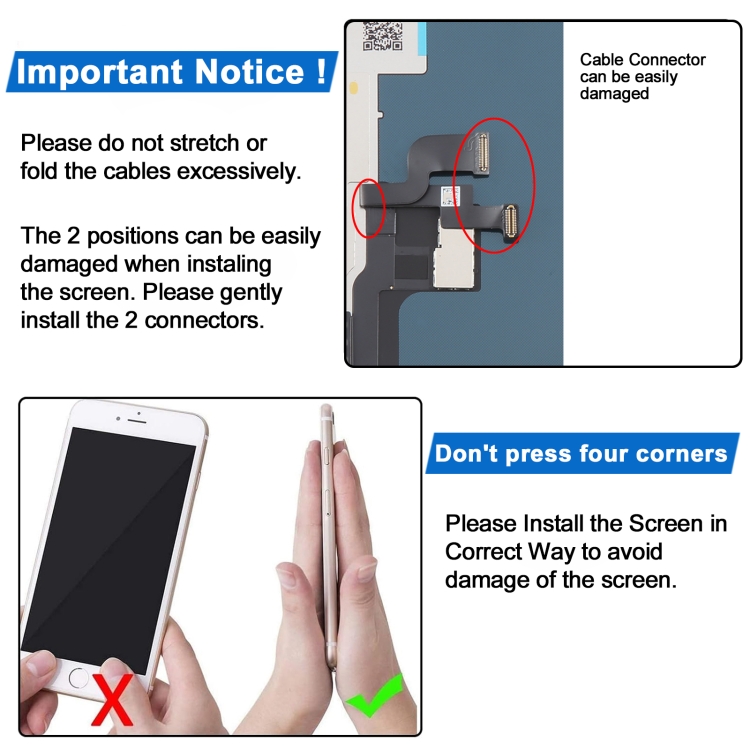 Important Notice !

Please do not stretch or fold the cables excessively.

The 2 positions can be easily damaged when instaling the screen. Please gently install the 2 connectors.

Cable Connector can be easily damaged

Don't press four corners

Please Install the Screen in Correct Way to avoid damage of the screen.