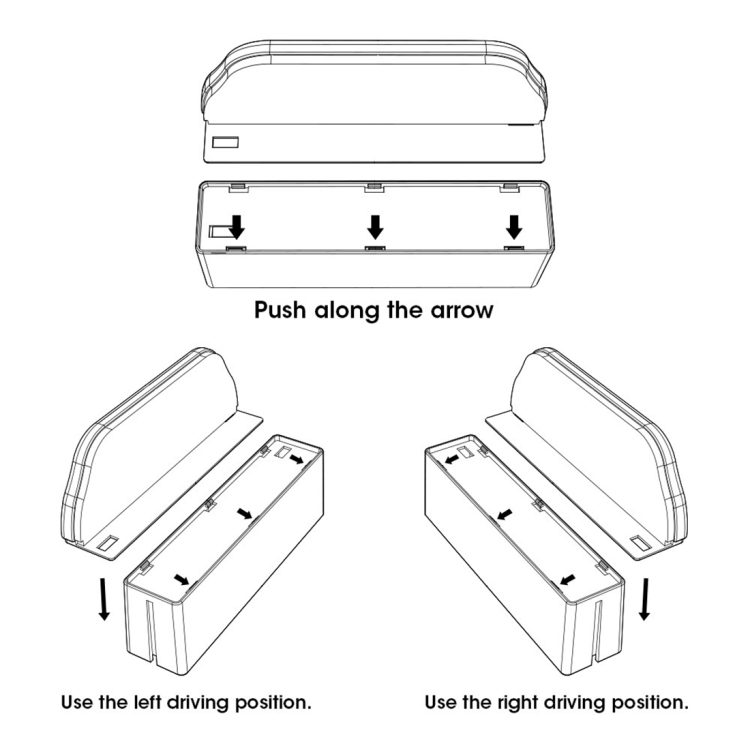 Push along the arrow

Use the left driving position.

Use the right driving position.